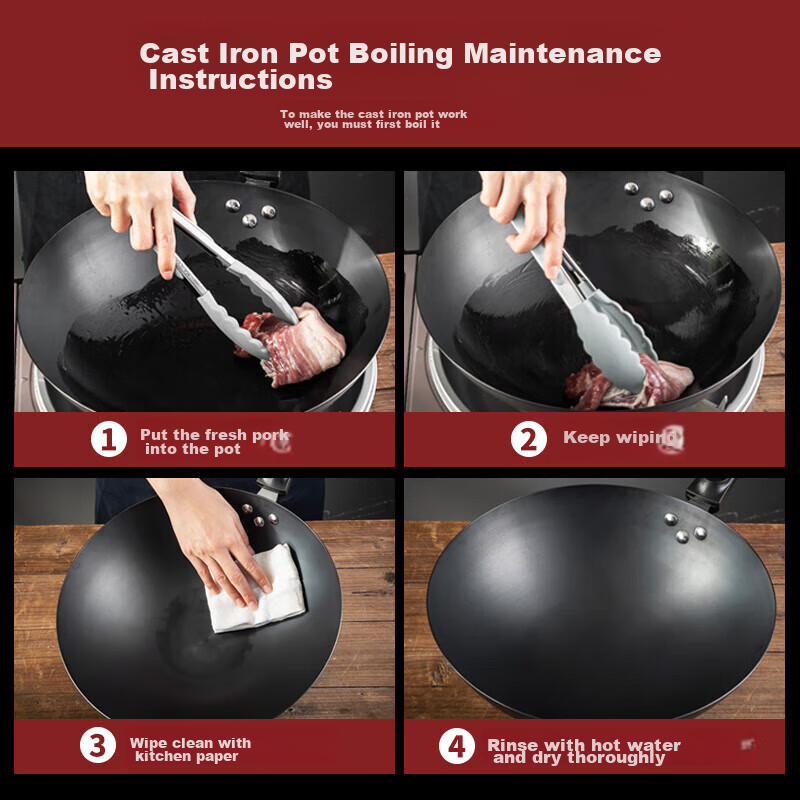 Cast Iron Pot Boiling Maintenance Instructions

To make the cast iron pot work well, you must first boil it

1 Put the fresh pork into the pot

2 Keep wiping

3 Wipe clean with kitchen paper

4 Rinse with hot water and dry thoroughly