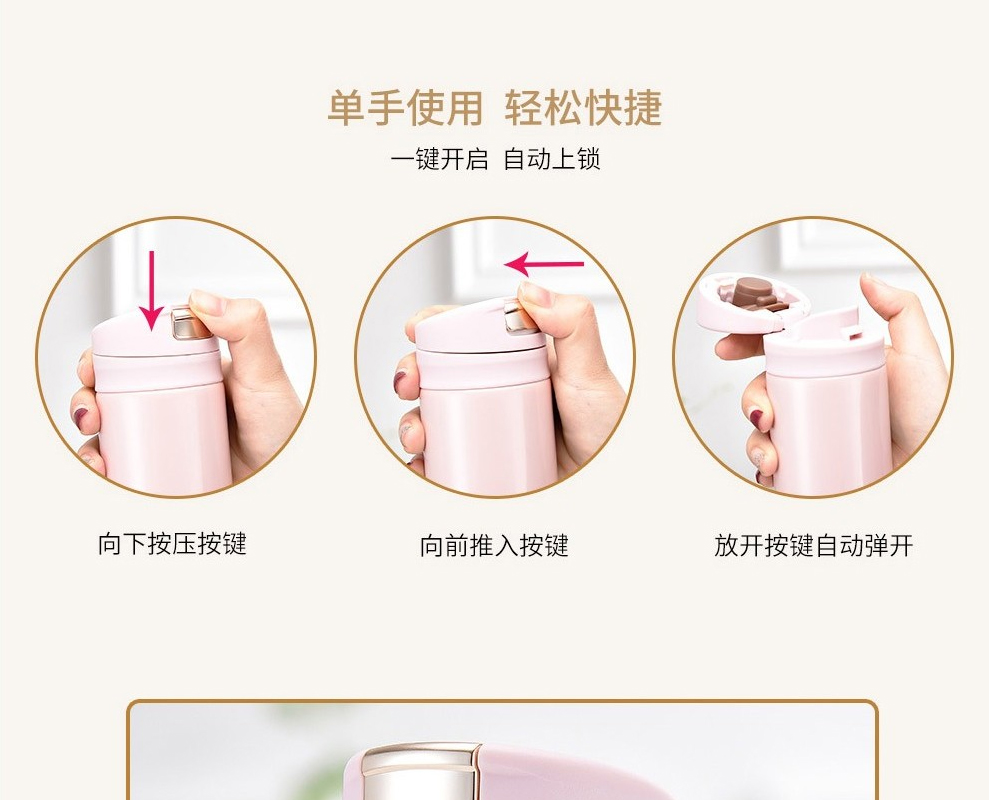 单手使用 轻松快捷

一键开启 自动上锁

向下按压按键

向前推入按键

放开按键自动弹开