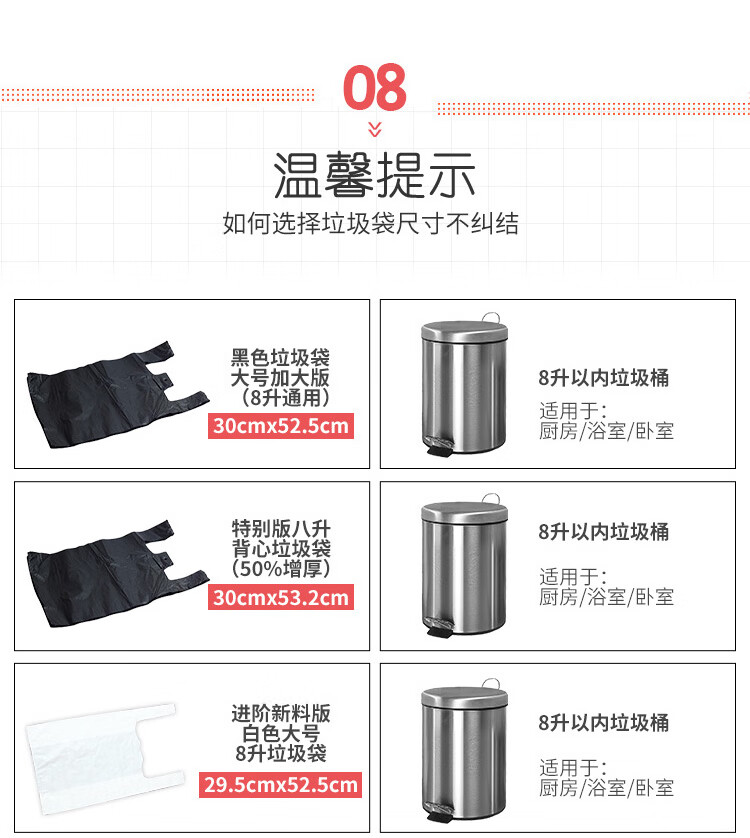 08

温馨提示

如何选择垃圾袋尺寸不纠结

黑色垃圾袋
大号加大版
（8升通用）
30cmx52.5cm

8升以内垃圾桶

适用于：
厨房/浴室/卧室

特别版八升
背心垃圾袋
（50%增厚）
30cmx53.2cm

8升以内垃圾桶

适用于：
厨房/浴室/卧室

进阶新料版
白色大号
8升垃圾袋
29.5cmx52.5cm

8升以内垃圾桶

适用于：
厨房/浴室/卧室