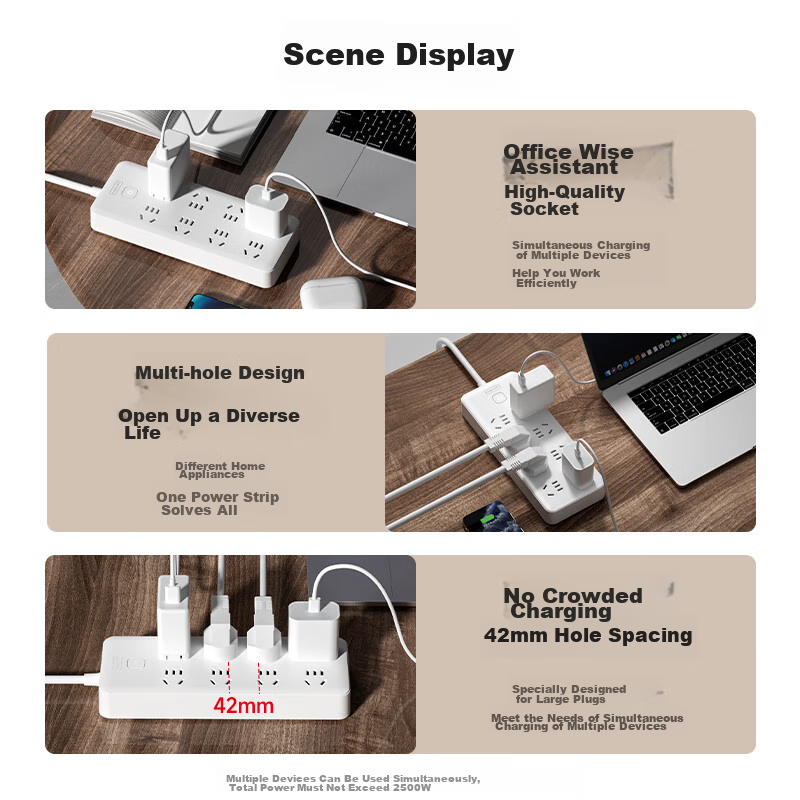 Scene Display

Office Wise Assistant
High-Quality Socket

Simultaneous Charging of Multiple Devices

Help You Work Efficiently

Multi-hole Design

Open Up a Diverse Life

Different Home Appliances

One Power Strip Solves All

42mm

No Crowded Charging
42mm Hole Spacing

Specially Designed for Large Plugs

Meet the Needs of Simultaneous Charging of Multiple Devices

Multiple Devices Can Be Used Simultaneously, Total Power Must Not Exceed 2500W