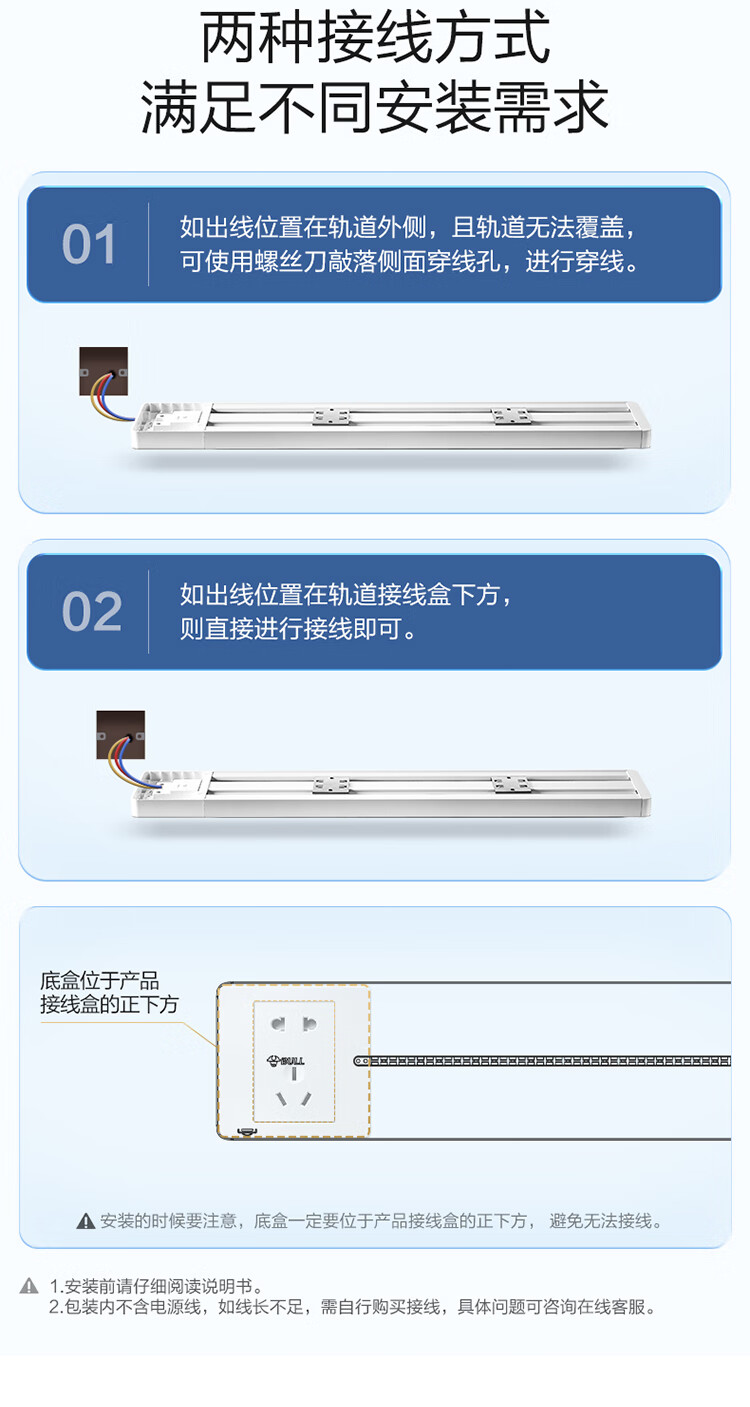 两种接线方式
满足不同安装需求

01
如出线位置在轨道外侧，且轨道无法覆盖，可使用螺丝刀敲落侧面穿线孔，进行穿线。

02
如出线位置在轨道接线盒下方，则直接进行接线即可。

底盒位于产品接线盒的正下方

BULL

安装的时候要注意，底盒一定要位于产品接线盒的正下方， 避免无法接线。

1.安装前请仔细阅读说明书。
2.包装内不含电源线，如线长不足，需自行购买接线，具体问题可咨询在线客服。