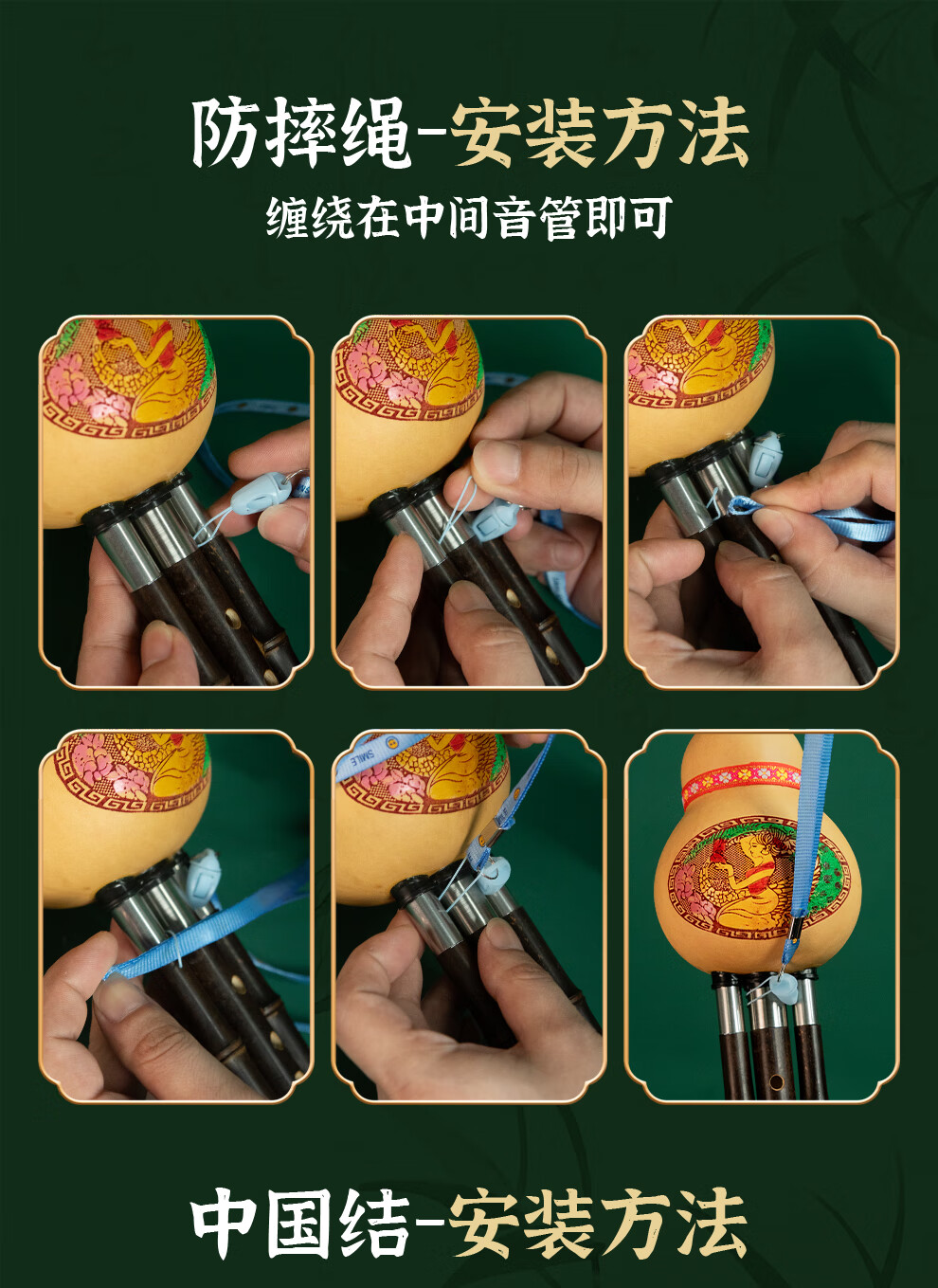 防摔绳-安装方法

缠绕在中间音管即可

SMILE

中国结-安装方法