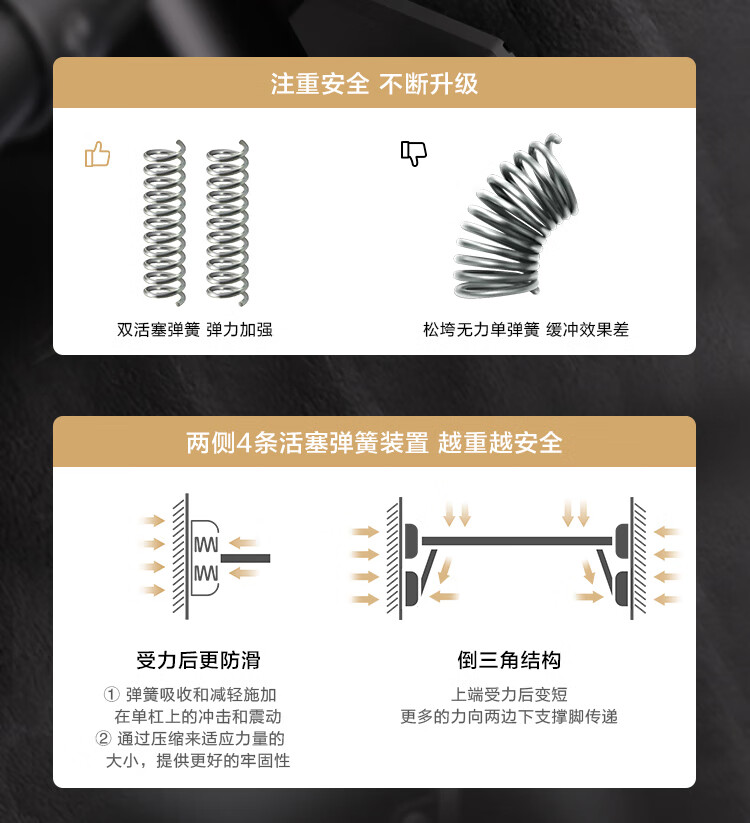 注重安全 不断升级

双活塞弹簧 弹力加强

松垮无力单弹簧 缓冲效果差

两侧4条活塞弹簧装置 越重越安全

受力后更防滑

① 弹簧吸收和减轻施加在单杠上的冲击和震动
② 通过压缩来适应力量的大小，提供更好的牢固性

倒三角结构

上端受力后变短
更多的力向两边下支撑脚传递