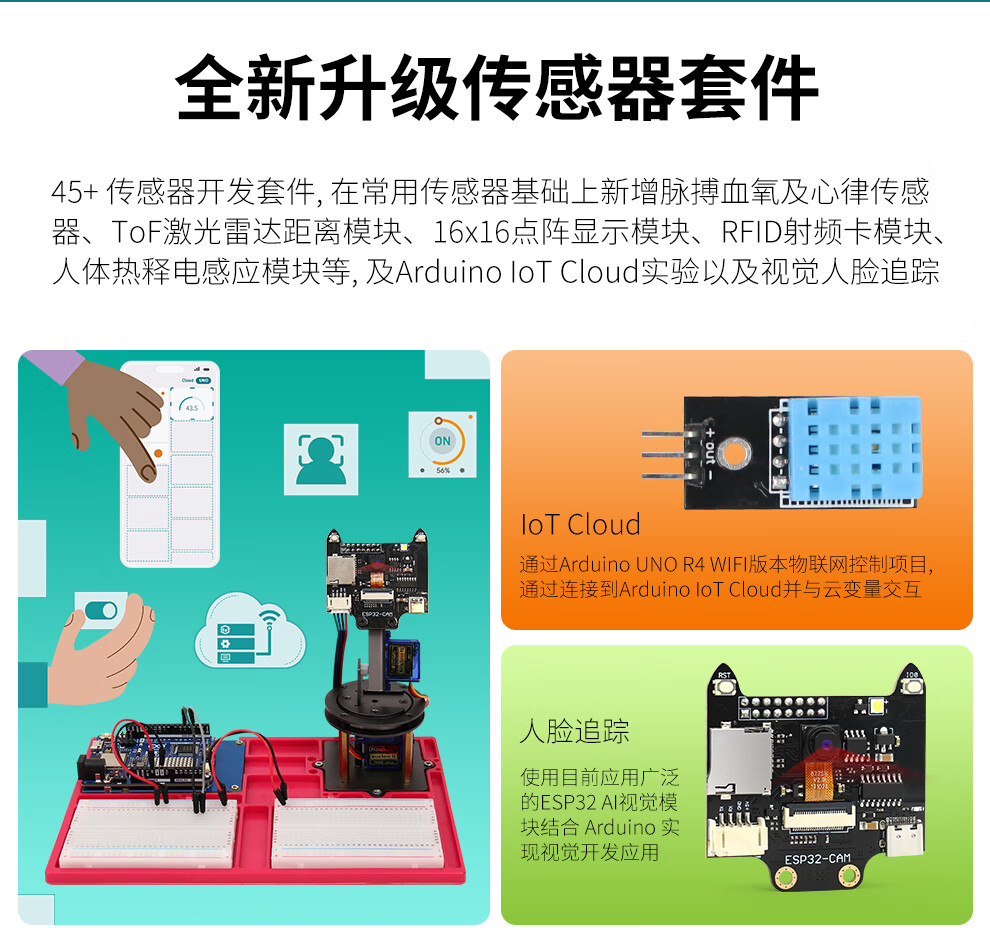 全新升级传感器套件

45+ 传感器开发套件, 在常用传感器基础上新增脉搏血氧及心律传感器、ToF激光雷达距离模块、16x16点阵显示模块、RFID射频卡模块、人体热释电感应模块等, 及Arduino IoT Cloud实验以及视觉人脸追踪

Cloud UNO

43.5

ON

56%

ESP32-CAM

+ out -

IoT Cloud

通过Arduino UNO R4 WIFI版本物联网控制项目, 通过连接到Arduino IoT Cloud并与云变量交互

RST IO0

人脸追踪

使用目前应用广泛的ESP32 AI视觉模块结合 Arduino 实现视觉开发应用

ESP32-CAM