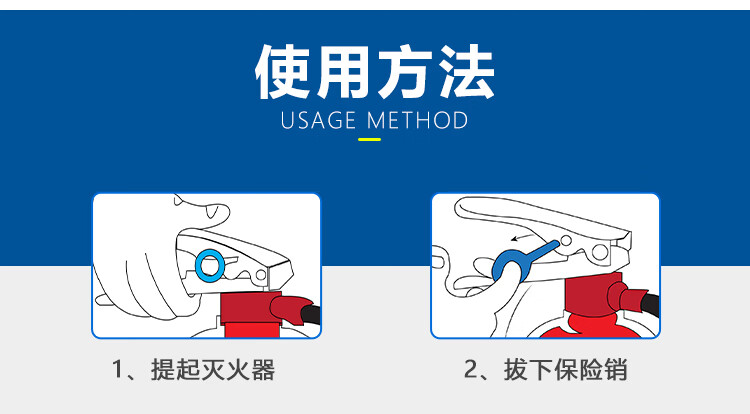 使用方法
USAGE METHOD

1、提起灭火器

2、拔下保险销