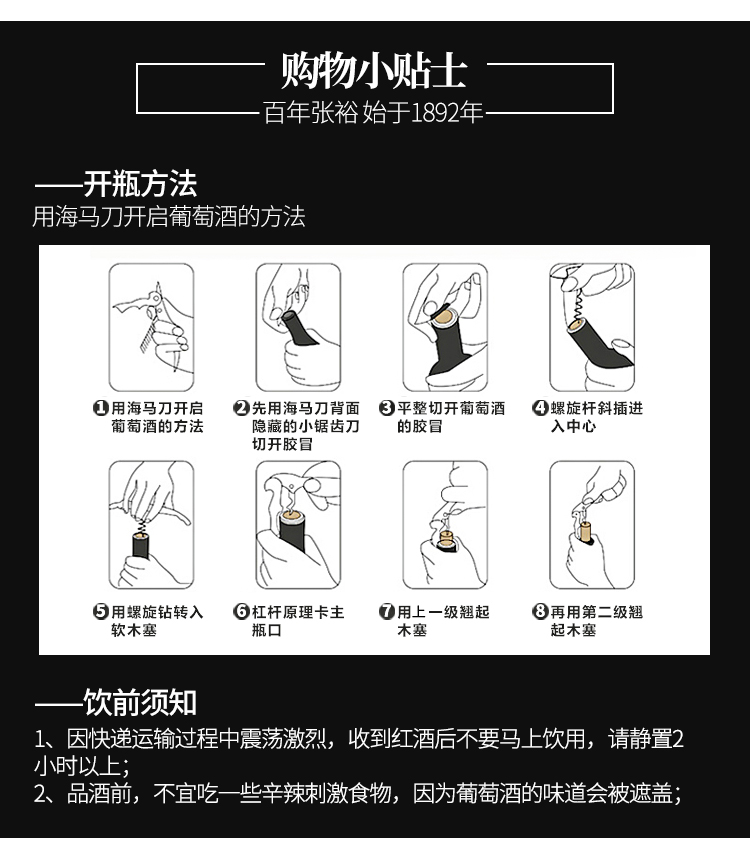 购物小贴士

百年张裕 始于1892年

——开瓶方法

用海马刀开启葡萄酒的方法

❶用海马刀开启葡萄酒的方法

❷先用海马刀背面隐藏的小锯齿刀切开胶冒

❸平整切开葡萄酒的胶冒

❹螺旋杆斜插进入中心

❺用螺旋钻转入软木塞

❻杠杆原理卡主瓶口

❼用上一级翘起木塞

❽再用第二级翘起木塞

——饮前须知

1、因快递运输过程中震荡激烈，收到红酒后不要马上饮用，请静置2小时以上；

2、品酒前，不宜吃一些辛辣刺激食物，因为葡萄酒的味道会被遮盖；