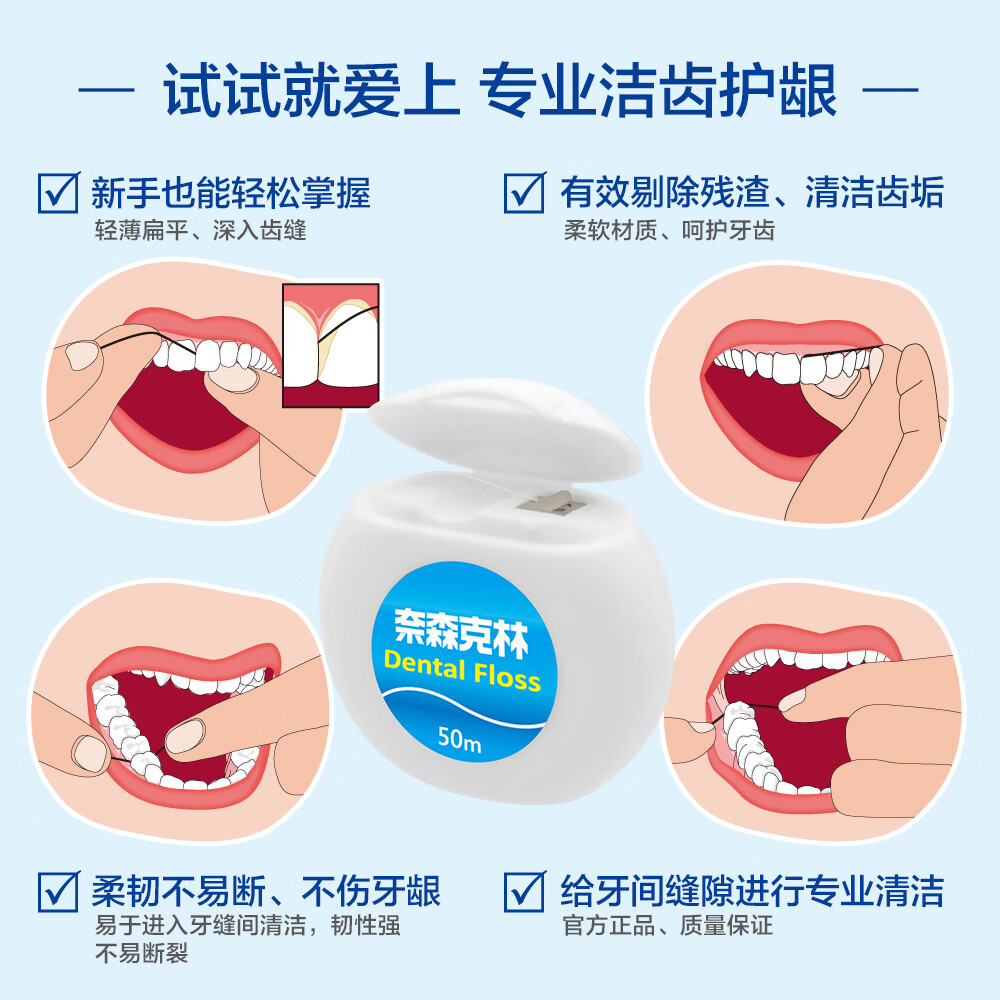 — 试试就爱上 专业洁齿护龈 —

新手也能轻松掌握
轻薄扁平、深入齿缝

有效剔除残渣、清洁齿垢
柔软材质、呵护牙齿

奈森克林
Dental Floss
50m

柔韧不易断、不伤牙龈
易于进入牙缝间清洁，韧性强
不易断裂

给牙间缝隙进行专业清洁
官方正品、质量保证