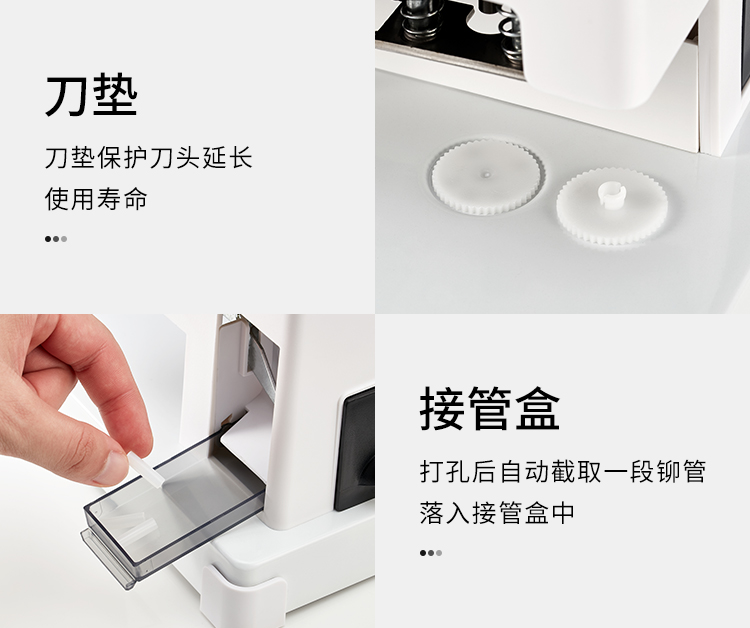 刀垫

刀垫保护刀头延长使用寿命

接管盒

打孔后自动截取一段铆管落入接管盒中