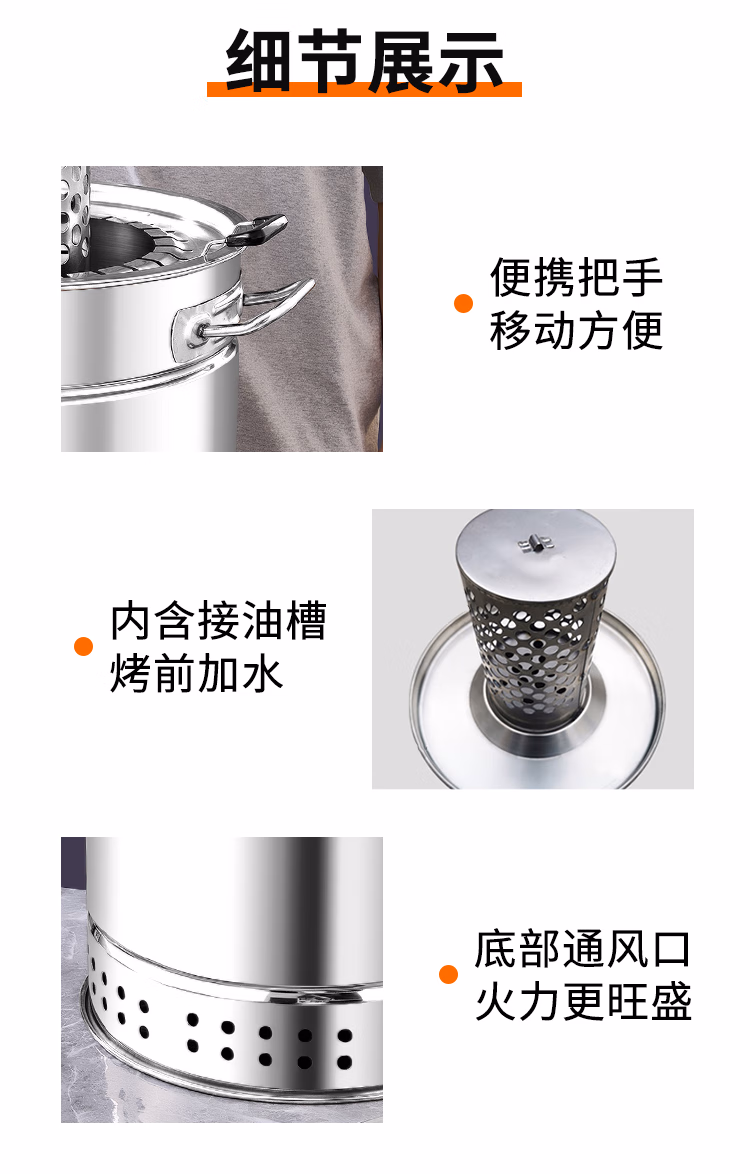 细节展示

便携把手
移动方便

内含接油槽
烤前加水

底部通风口
火力更旺盛