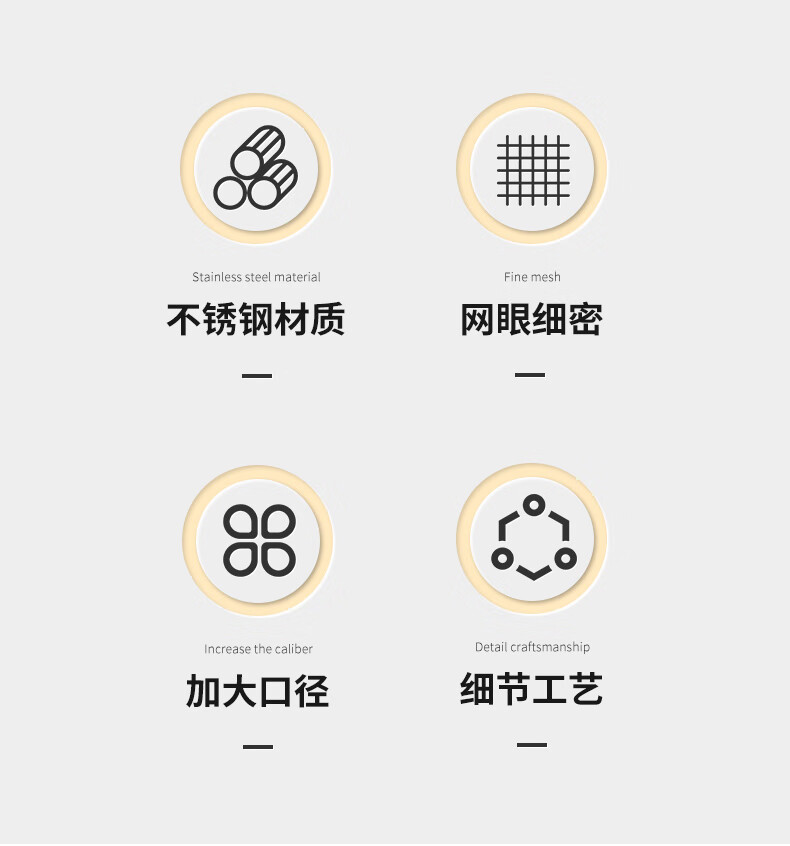 Stainless steel material

不锈钢材质

Fine mesh

网眼细密

Increase the caliber

加大口径

Detail craftsmanship

细节工艺