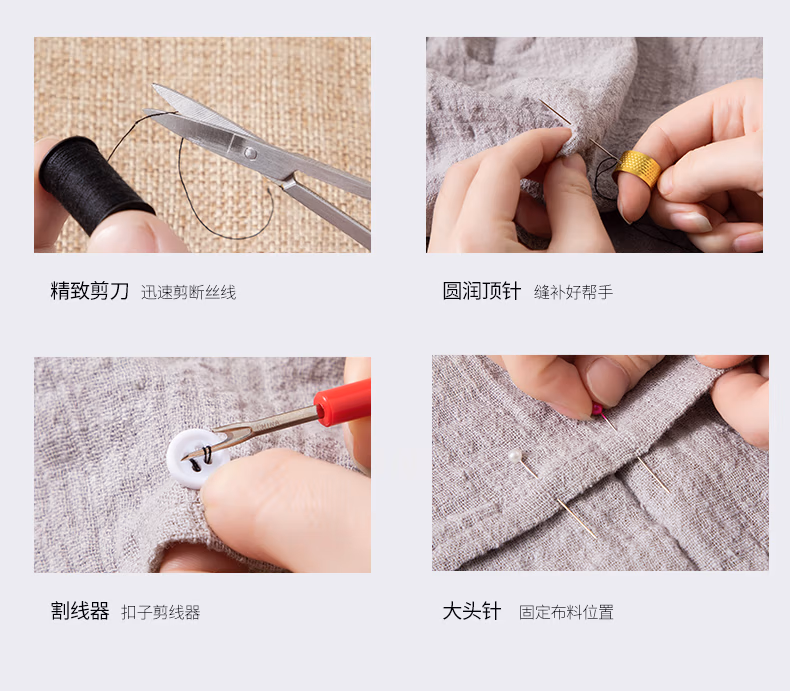 精致剪刀 迅速剪断丝线

圆润顶针 缝补好帮手

割线器 扣子剪线器

大头针 固定布料位置