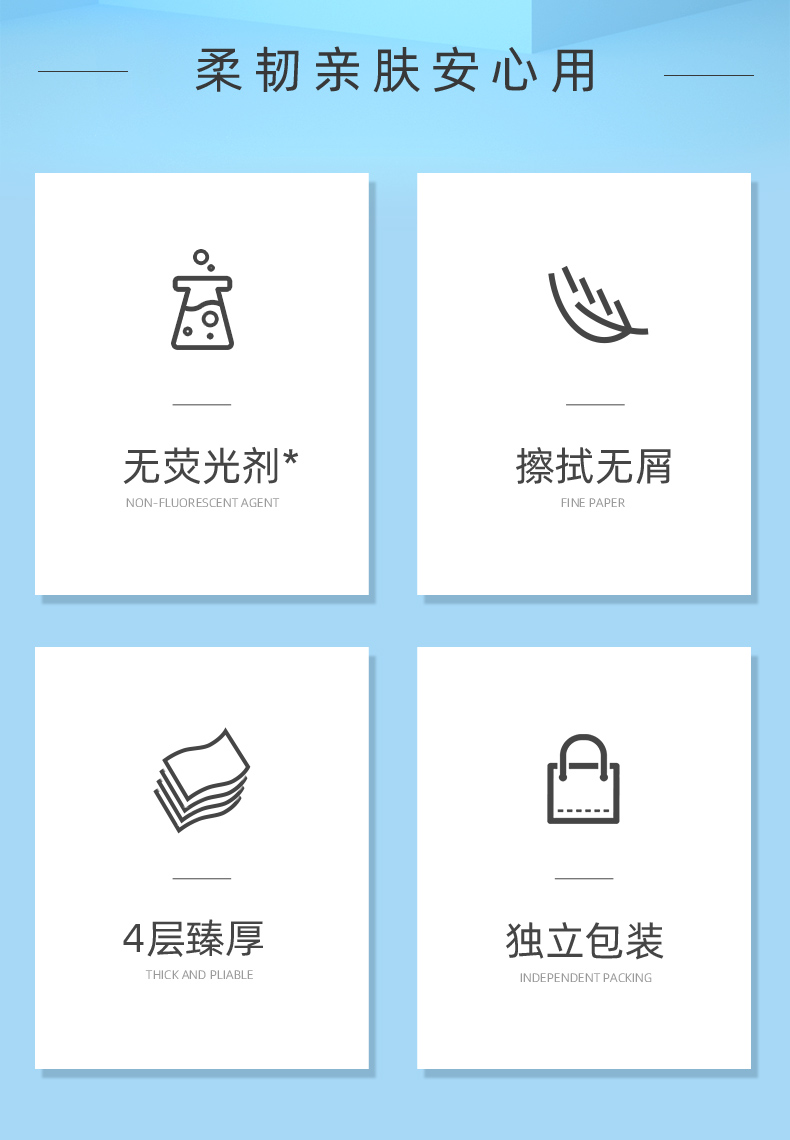 柔韧亲肤安心用

无荧光剂*
NON-FLUORESCENT AGENT

擦拭无屑
FINE PAPER

4层臻厚
THICK AND PLIABLE

独立包装
INDEPENDENT PACKING