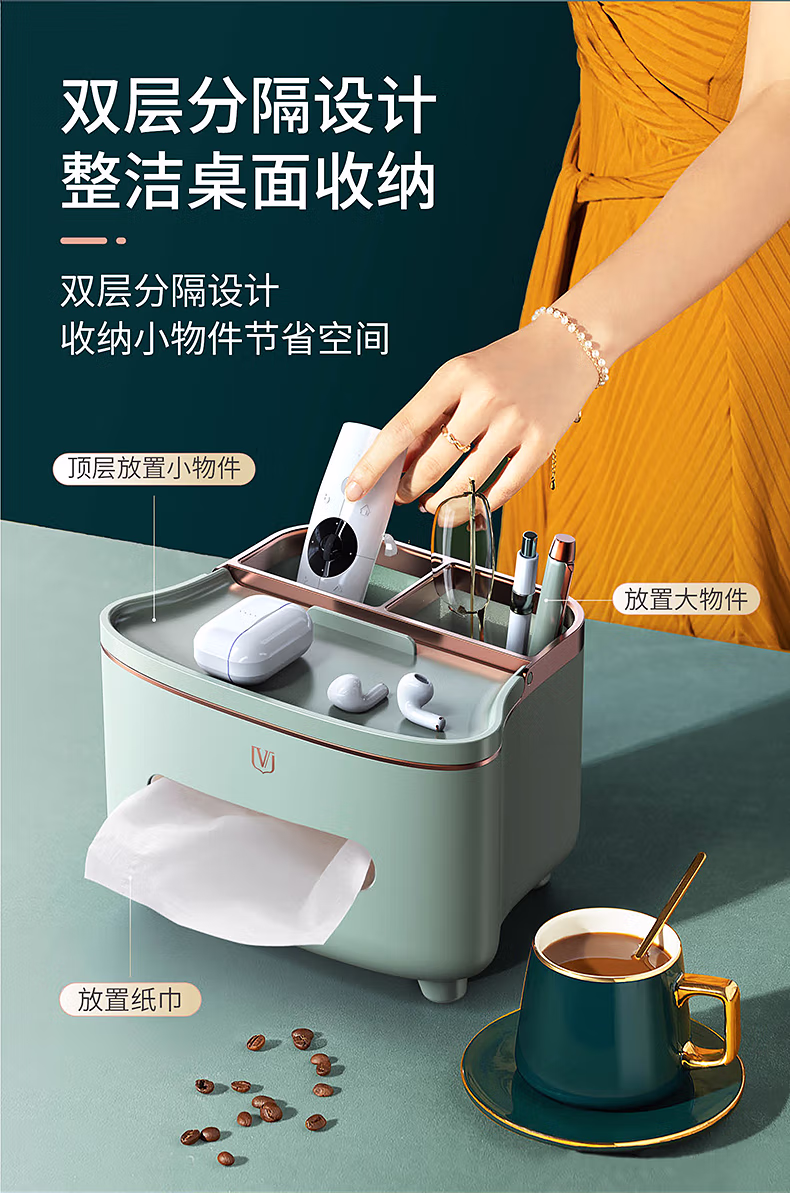 双层分隔设计
整洁桌面收纳

双层分隔设计
收纳小物件节省空间

顶层放置小物件

放置大物件

VJ

放置纸巾