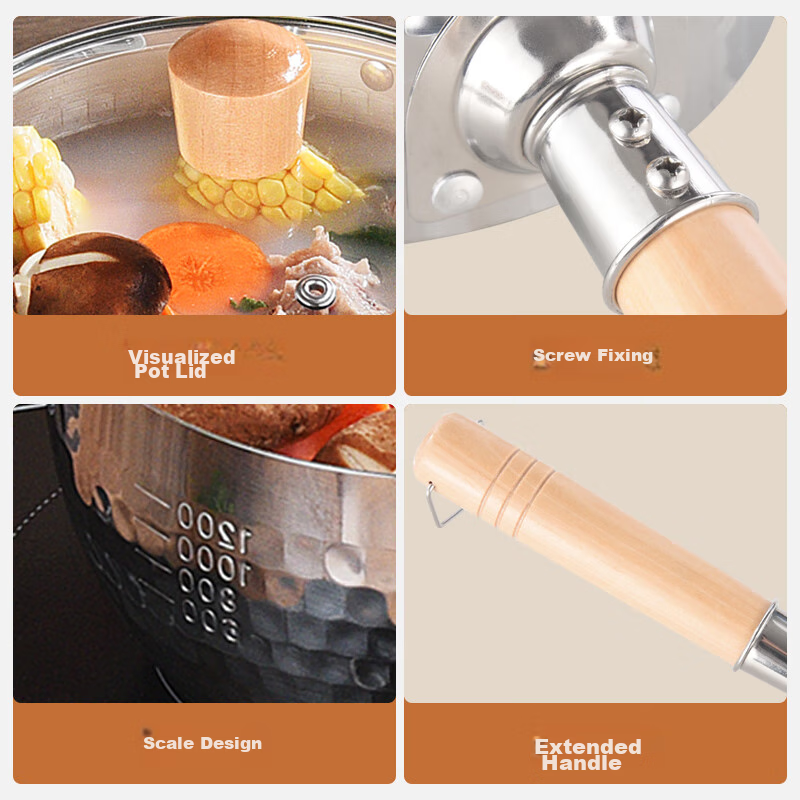 Visualized Pot Lid

Screw Fixing

1200
1000
800
600

Scale Design

Extended Handle