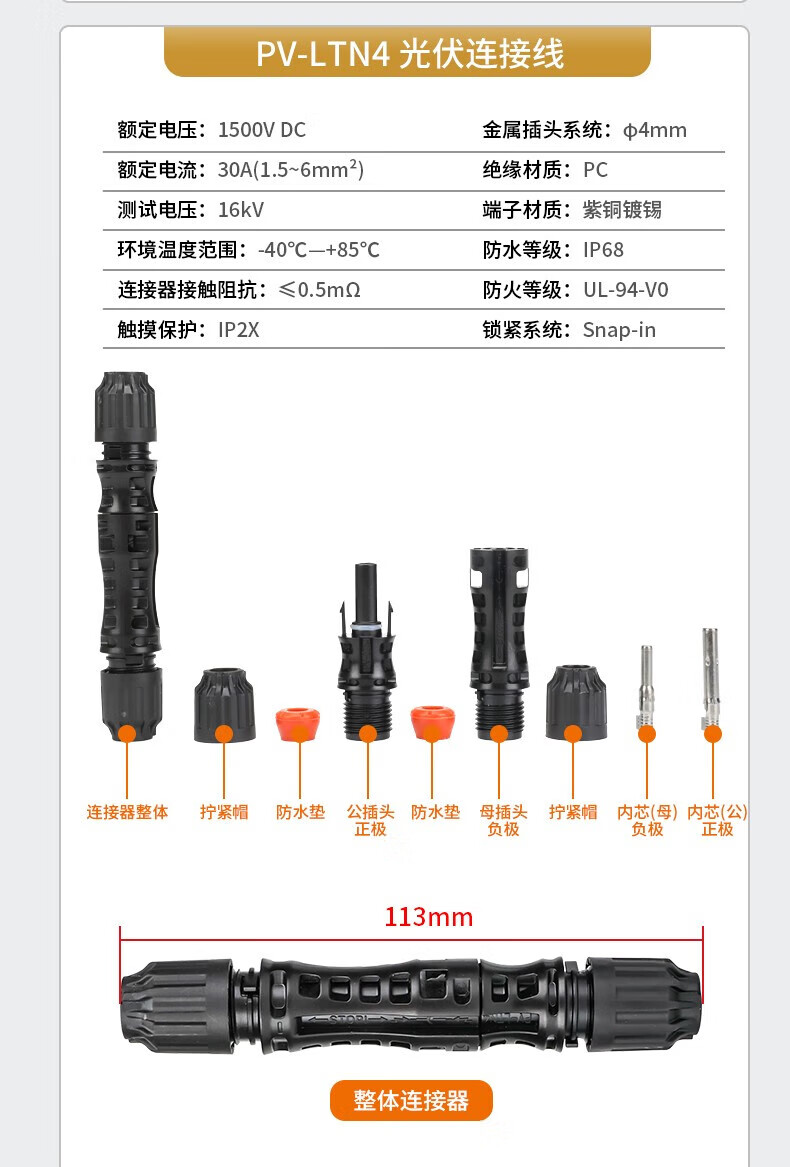 PV-LTN4 光伏连接线

| 额定电压：1500V DC | 金属插头系统：φ4mm |
|---|---|
| 额定电流：30A(1.5~6mm²) | 绝缘材质：PC |
| 测试电压：16kV | 端子材质：紫铜镀锡 |
| 环境温度范围：-40℃—+85℃ | 防水等级：IP68 |
| 连接器接触阻抗：≤0.5mΩ | 防火等级：UL-94-V0 |
| 触摸保护：IP2X | 锁紧系统：Snap-in |

连接器整体

拧紧帽

防水垫

公插头 正极

防水垫

母插头 负极

拧紧帽

内芯(母) 负极

内芯(公) 正极

113mm

STOP!

整体连接器