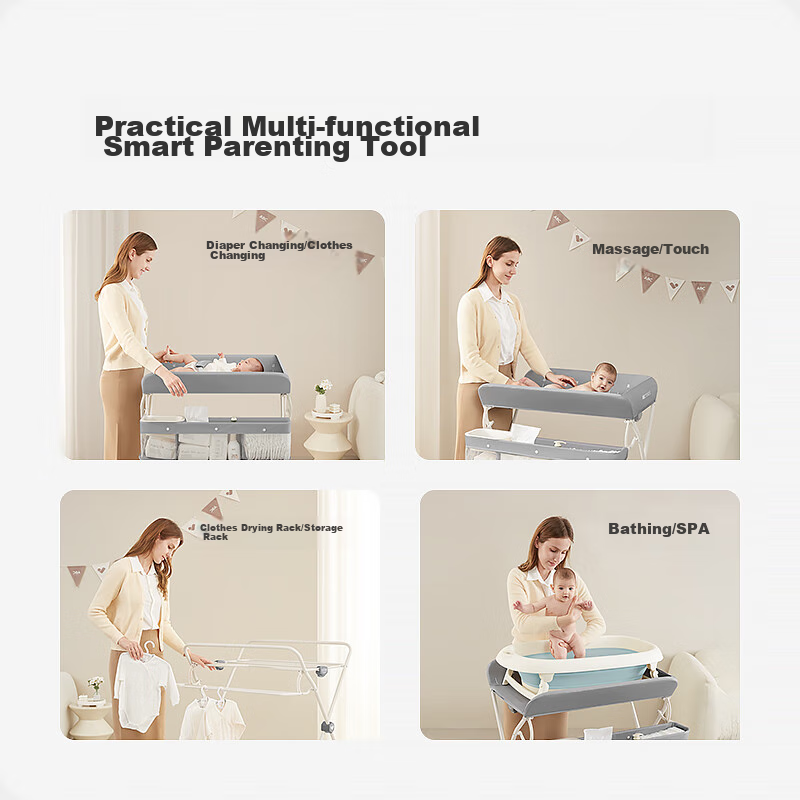 Practical Multi-functional Smart Parenting Tool

Diaper Changing/Clothes Changing

Massage/Touch

Clothes Drying Rack/Storage Rack

Bathing/SPA