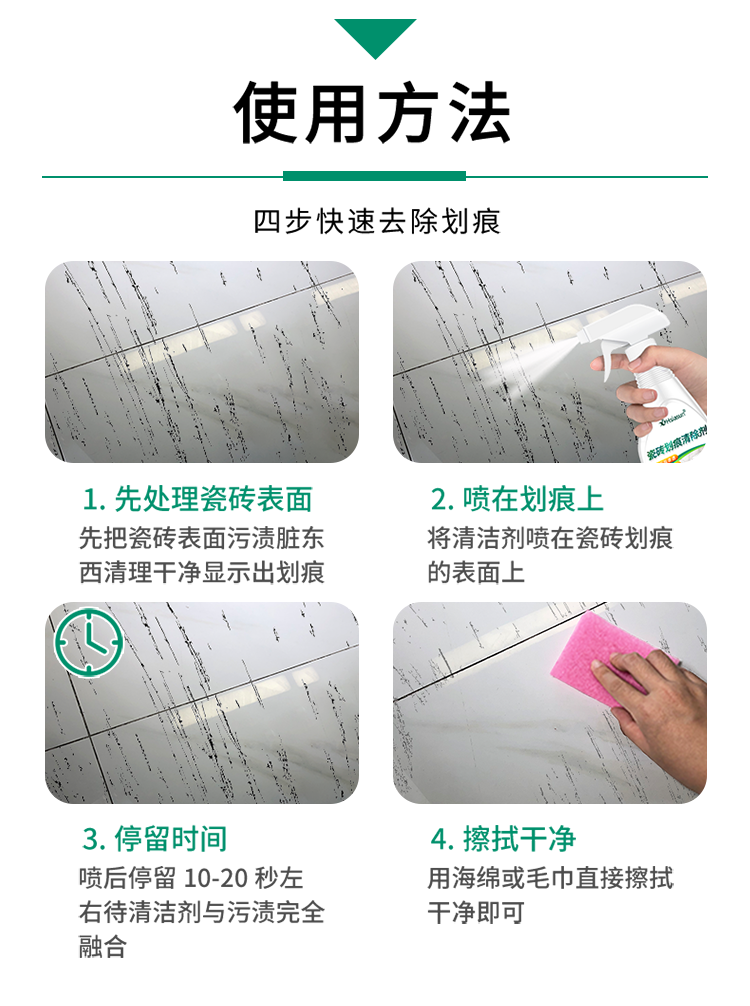 使用方法

四步快速去除划痕

瓷砖划痕清除剂

1. 先处理瓷砖表面

先把瓷砖表面污渍脏东西清理干净显示出划痕

2. 喷在划痕上

将清洁剂喷在瓷砖划痕的表面上

3. 停留时间

喷后停留 10-20 秒左右待清洁剂与污渍完全融合

4. 擦拭干净

用海绵或毛巾直接擦拭干净即可