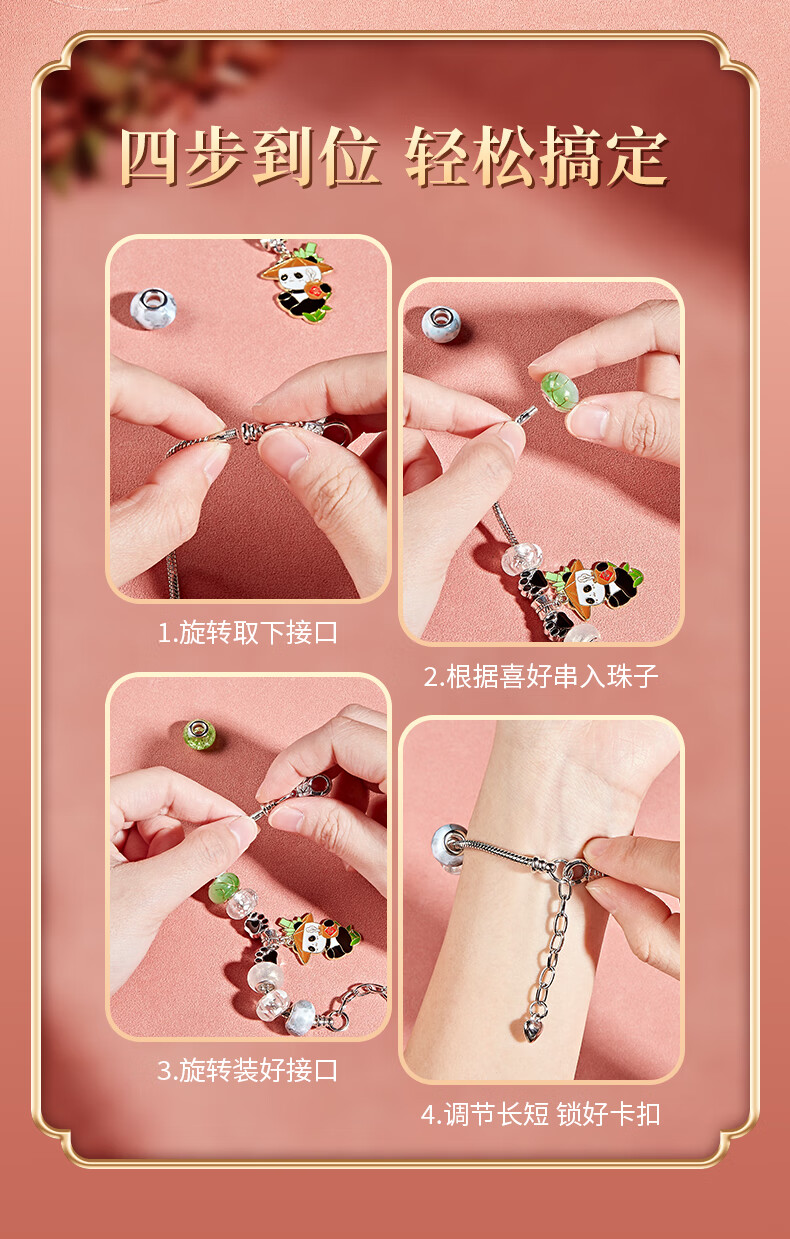 四步到位 轻松搞定

1.旋转取下接口

2.根据喜好串入珠子

3.旋转装好接口

4.调节长短 锁好卡扣