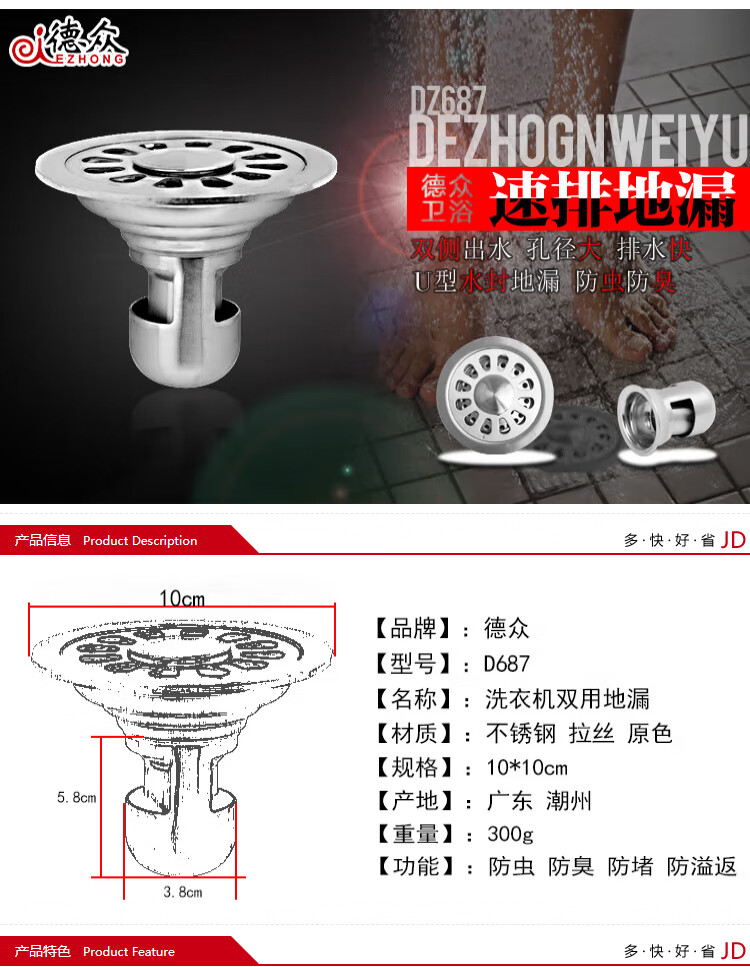 德众
EZHONG

DZ687
DEZHOGNWEIYU
德众卫浴 速排地漏
双侧出水 孔径大 排水快
U型水封地漏 防虫防臭

产品信息 Product Description
多·快·好·省 JD

10cm
5.8cm
3.8cm

【品牌】：德众
【型号】：D687
【名称】：洗衣机双用地漏
【材质】：不锈钢 拉丝 原色
【规格】：10*10cm
【产地】：广东 潮州
【重量】：300g
【功能】：防虫 防臭 防堵 防溢返

产品特色 Product Feature
多·快·好·省 JD