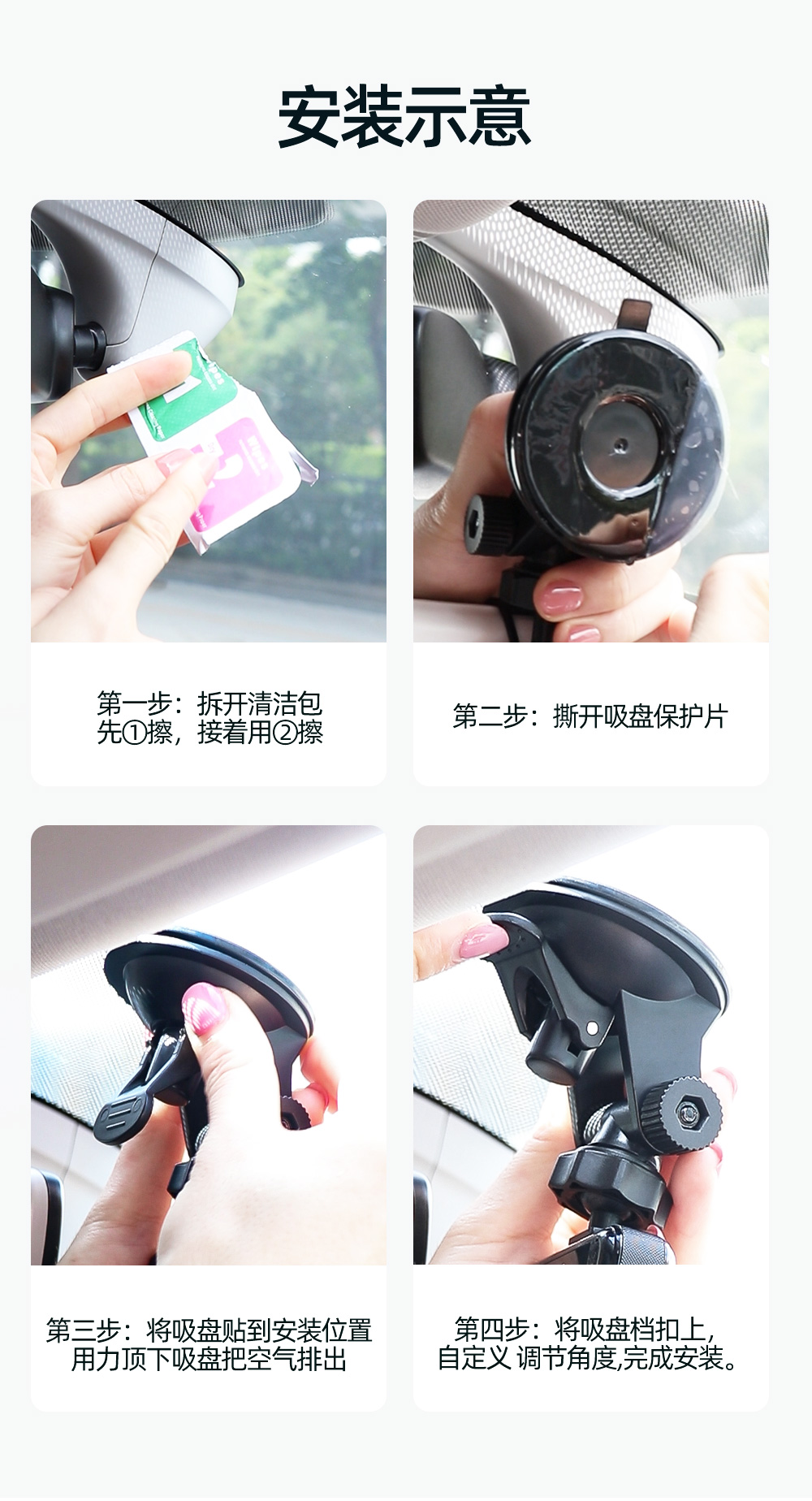 安装示意

第一步：拆开清洁包
先①擦，接着用②擦

第二步：撕开吸盘保护片

第三步：将吸盘贴到安装位置
用力顶下吸盘把空气排出

第四步：将吸盘档扣上,
自定义 调节角度,完成安装。