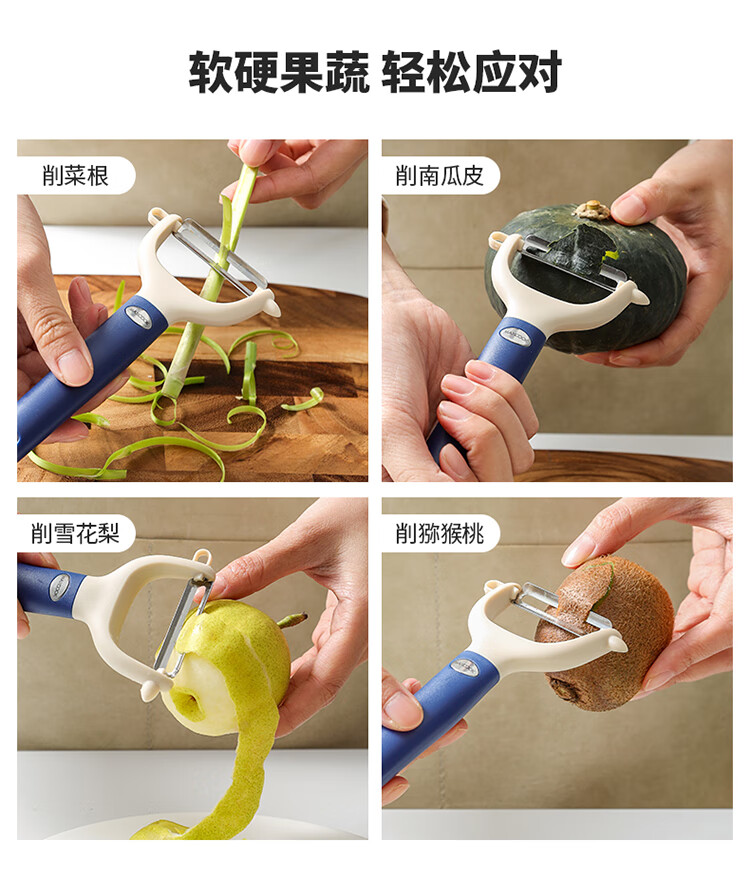 软硬果蔬 轻松应对

削菜根

削南瓜皮

削雪花梨

削猕猴桃