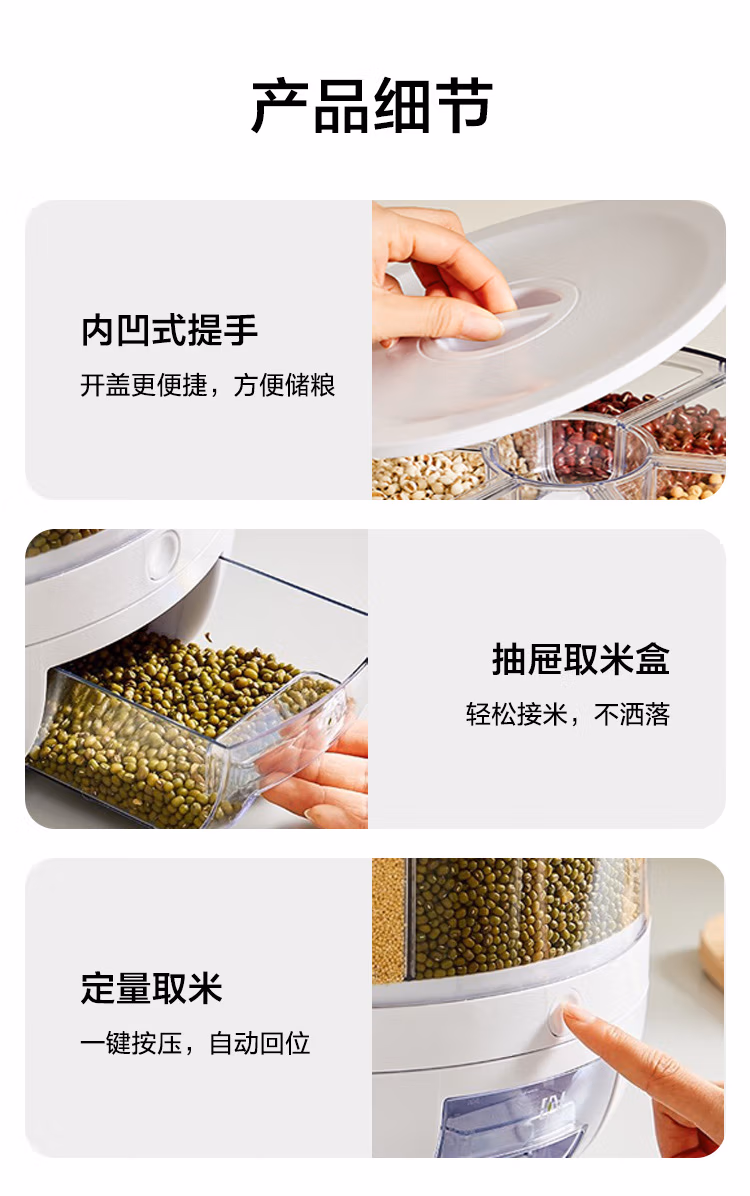 产品细节

内凹式提手

开盖更便捷，方便储粮

抽屉取米盒

轻松接米，不洒落

定量取米

一键按压，自动回位