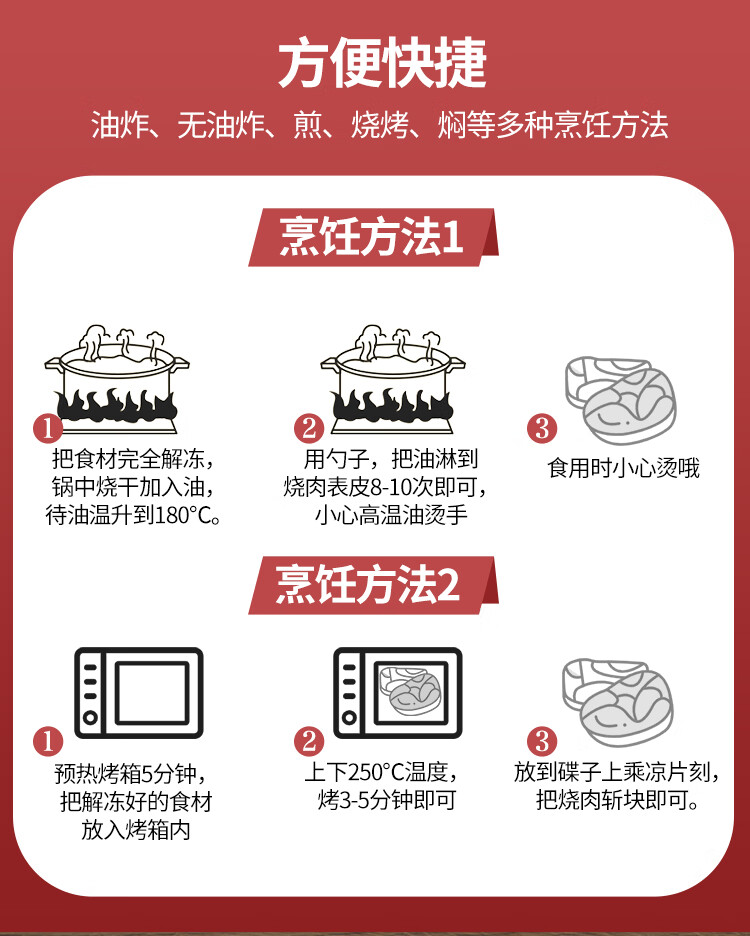 方便快捷

油炸、无油炸、煎、烧烤、焖等多种烹饪方法

烹饪方法1

1
把食材完全解冻，锅中烧干加入油，待油温升到180°C。

2
用勺子，把油淋到烧肉表皮8-10次即可，小心高温油烫手

3
食用时小心烫哦

烹饪方法2

1
预热烤箱5分钟，把解冻好的食材放入烤箱内

2
上下250°C温度，烤3-5分钟即可

3
放到碟子上乘凉片刻，把烧肉斩块即可。