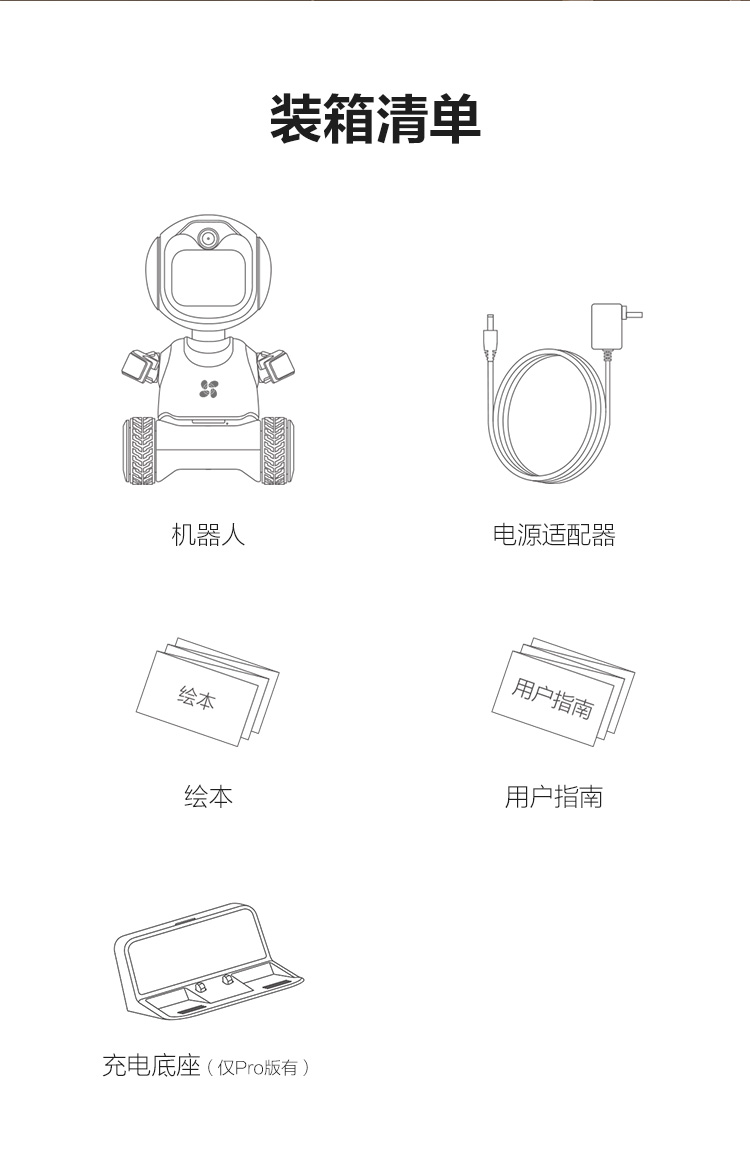 装箱清单

机器人

电源适配器

绘本

绘本

用户指南

用户指南

充电底座（仅Pro版有）