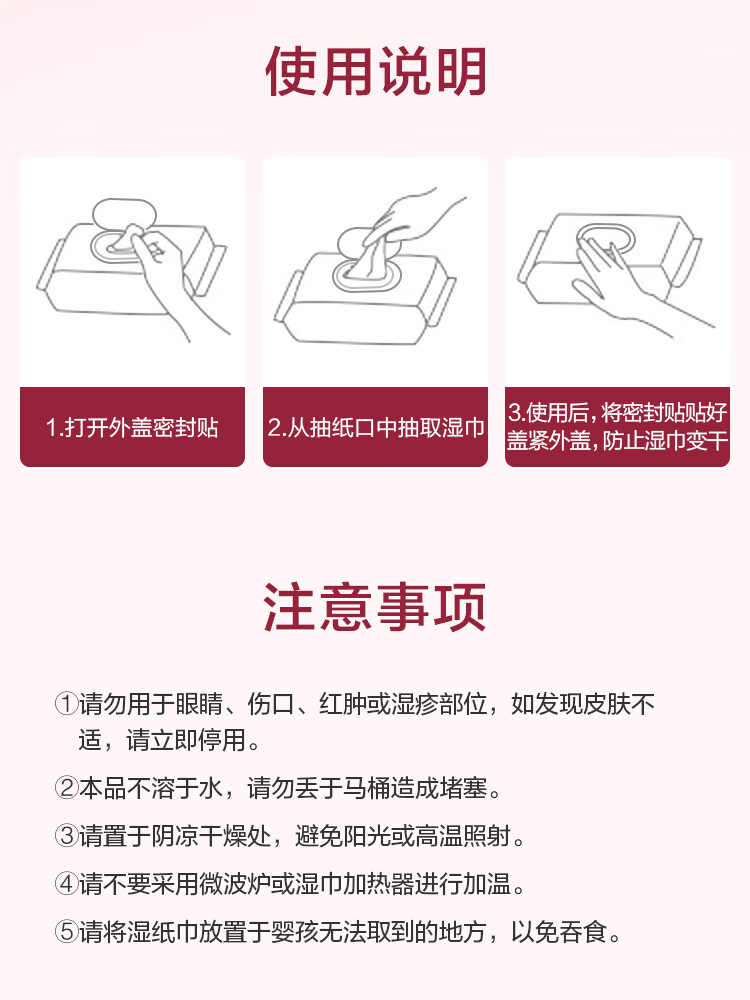 使用说明

1.打开外盖密封贴

2.从抽纸口中抽取湿巾

3.使用后，将密封贴贴好盖紧外盖，防止湿巾变干

注意事项

①请勿用于眼睛、伤口、红肿或湿疹部位，如发现皮肤不适，请立即停用。

②本品不溶于水，请勿丢于马桶造成堵塞。

③请置于阴凉干燥处，避免阳光或高温照射。

④请不要采用微波炉或湿巾加热器进行加温。

⑤请将湿纸巾放置于婴孩无法取到的地方，以免吞食。