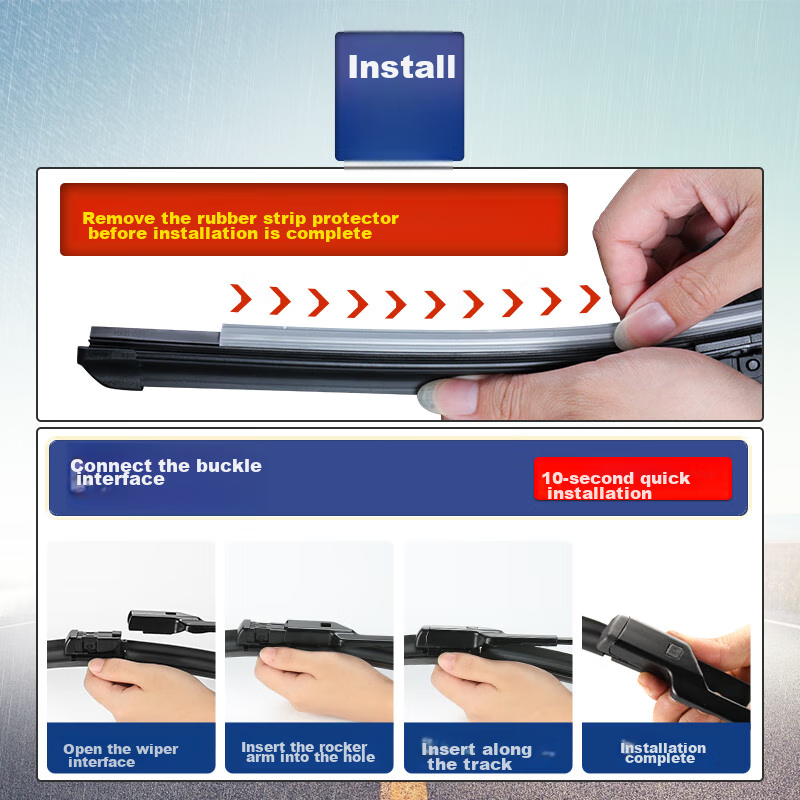 Install

Remove the rubber strip protector before installation is complete

Connect the buckle interface

10-second quick installation

Open the wiper interface

Insert the rocker arm into the hole

Insert along the track

Installation complete