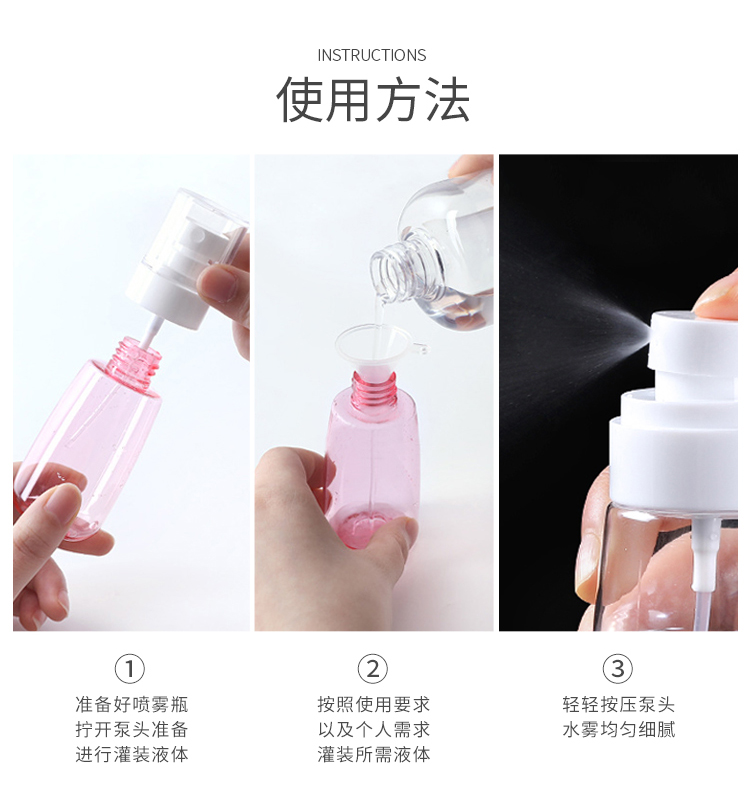 INSTRUCTIONS
使用方法

①
准备好喷雾瓶
拧开泵头准备
进行灌装液体

②
按照使用要求
以及个人需求
灌装所需液体

③
轻轻按压泵头
水雾均匀细腻