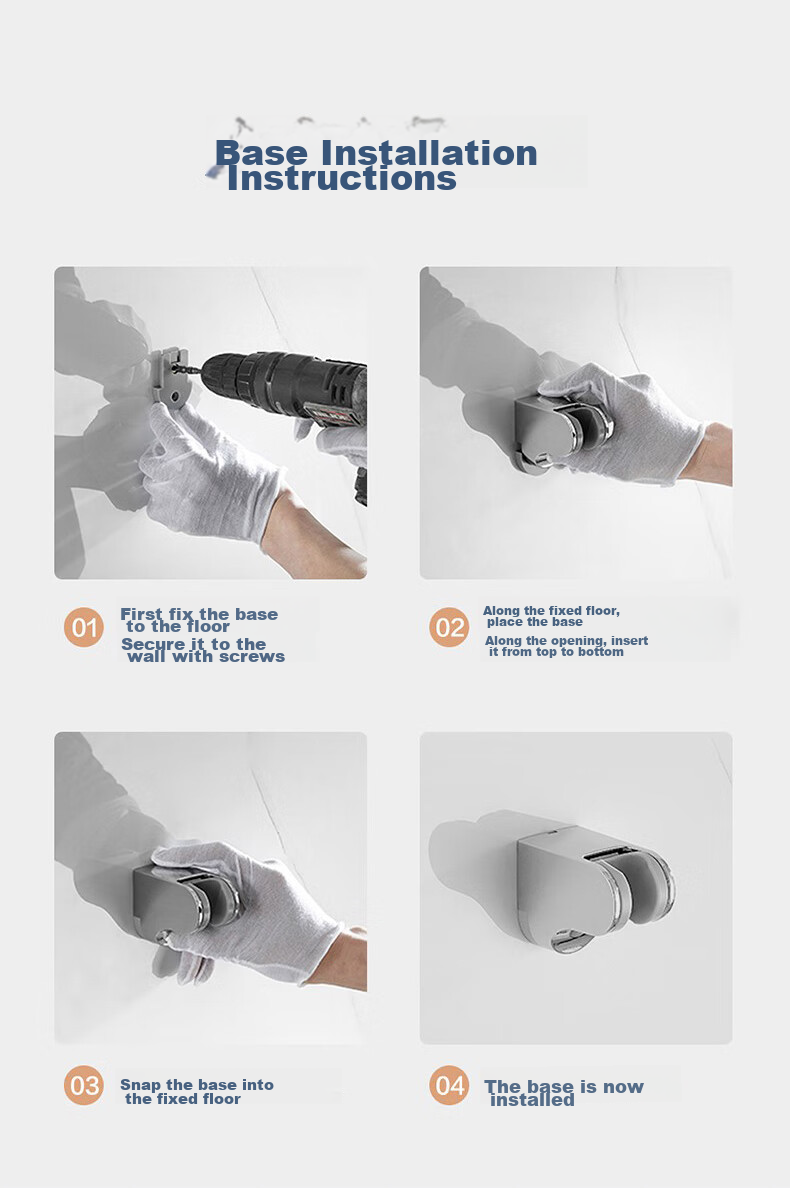 Base Installation Instructions

01 First fix the base to the floor
Secure it to the wall with screws

02 Along the fixed floor, place the base
Along the opening, insert it from top to bottom

03 Snap the base into the fixed floor

04 The base is now installed