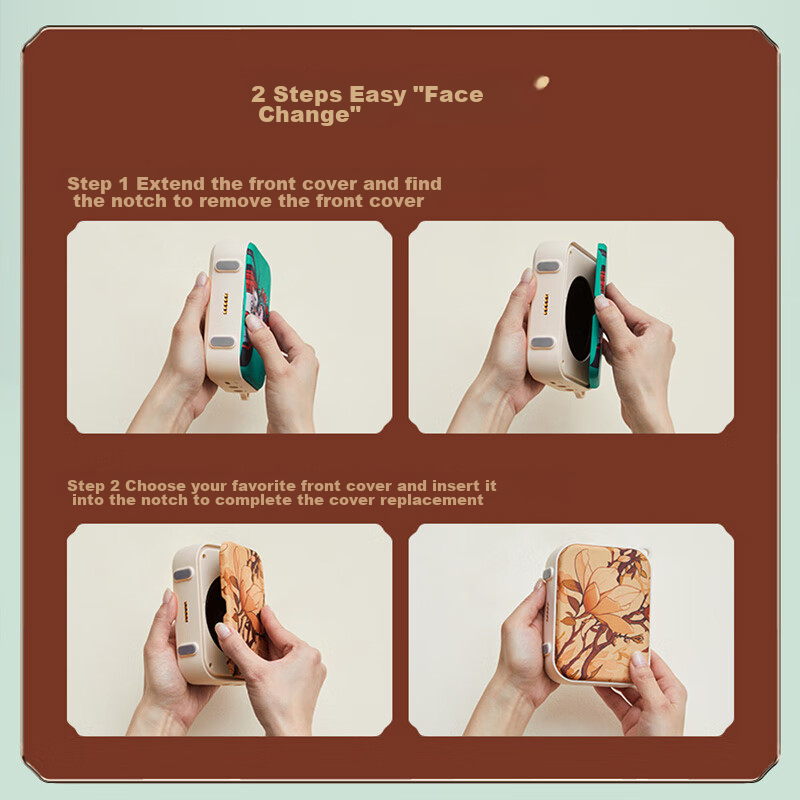 2 Steps Easy "Face Change"

Step 1 Extend the front cover and find the notch to remove the front cover

Step 2 Choose your favorite front cover and insert it into the notch to complete the cover replacement