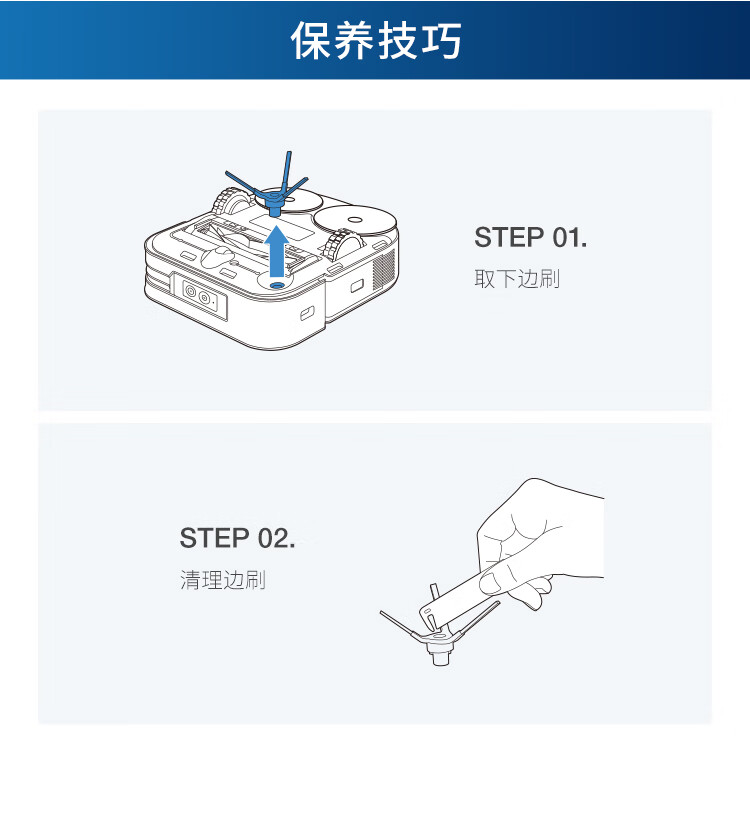 保养技巧

STEP 01.
取下边刷

STEP 02.
清理边刷