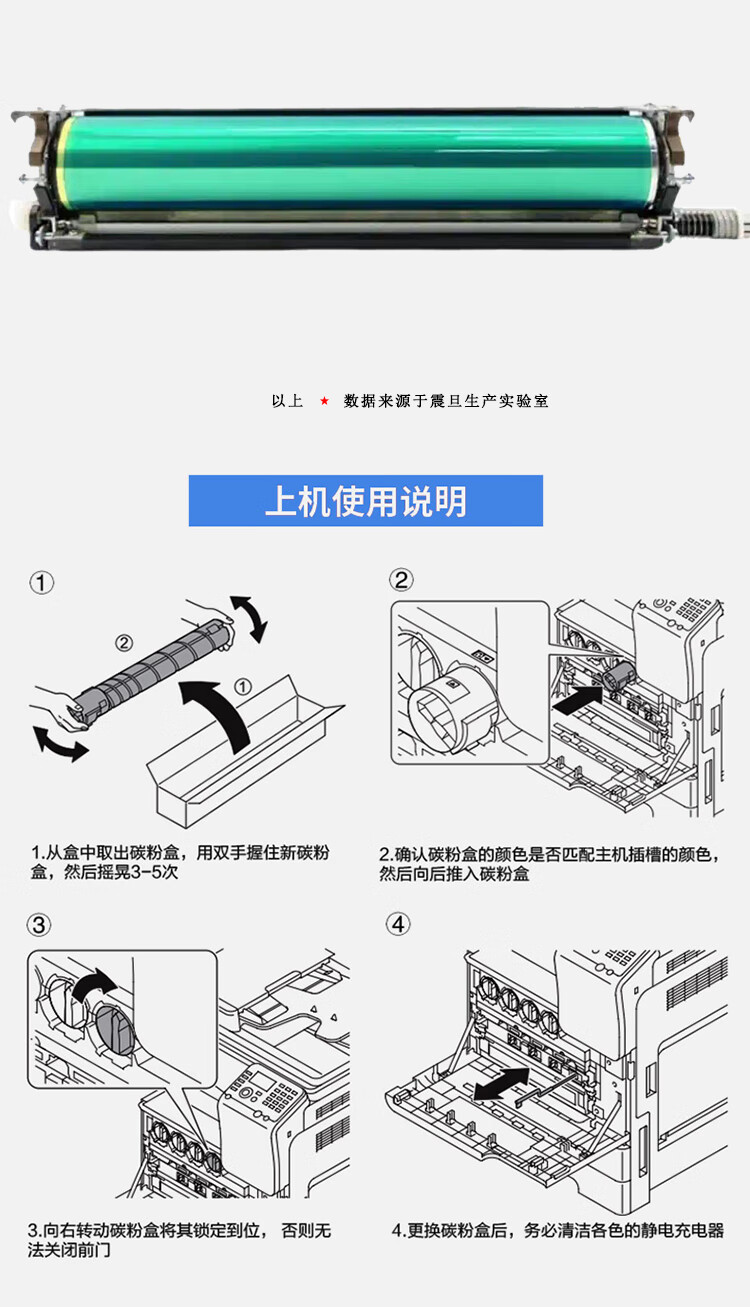 以上 ★ 数据来源于震旦生产实验室

上机使用说明

①

②

①

1.从盒中取出碳粉盒，用双手握住新碳粉盒，然后摇晃3-5次

②

2.确认碳粉盒的颜色是否匹配主机插槽的颜色，然后向后推入碳粉盒

③

3.向右转动碳粉盒将其锁定到位， 否则无法关闭前门

④

4.更换碳粉盒后，务必清洁各色的静电充电器