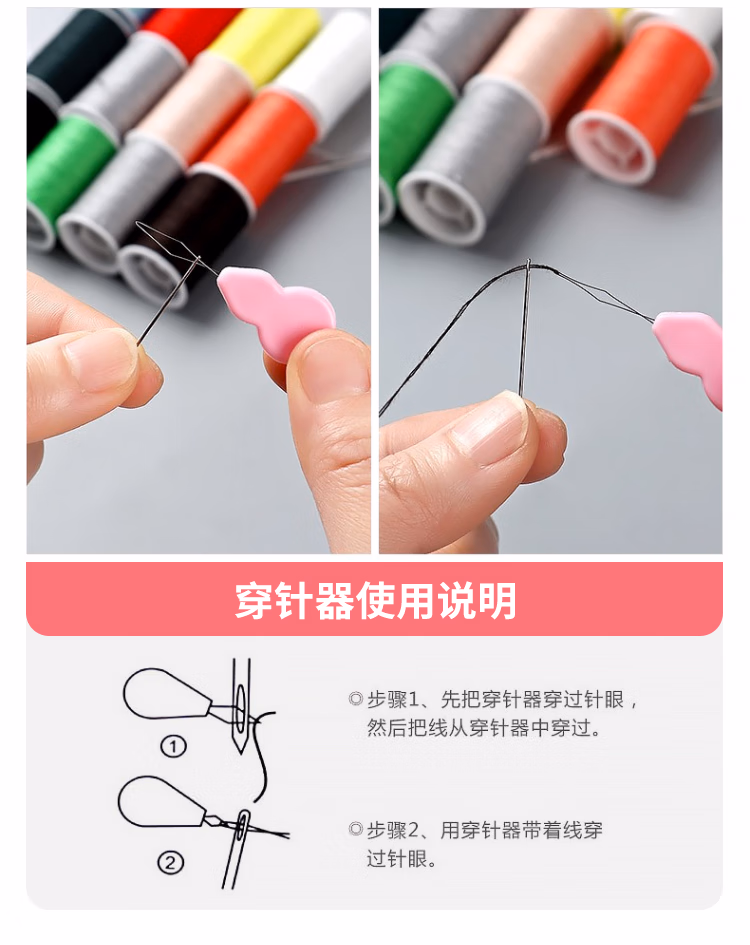 穿针器使用说明

①

②

◎步骤1、先把穿针器穿过针眼，然后把线从穿针器中穿过。

◎步骤2、用穿针器带着线穿过针眼。