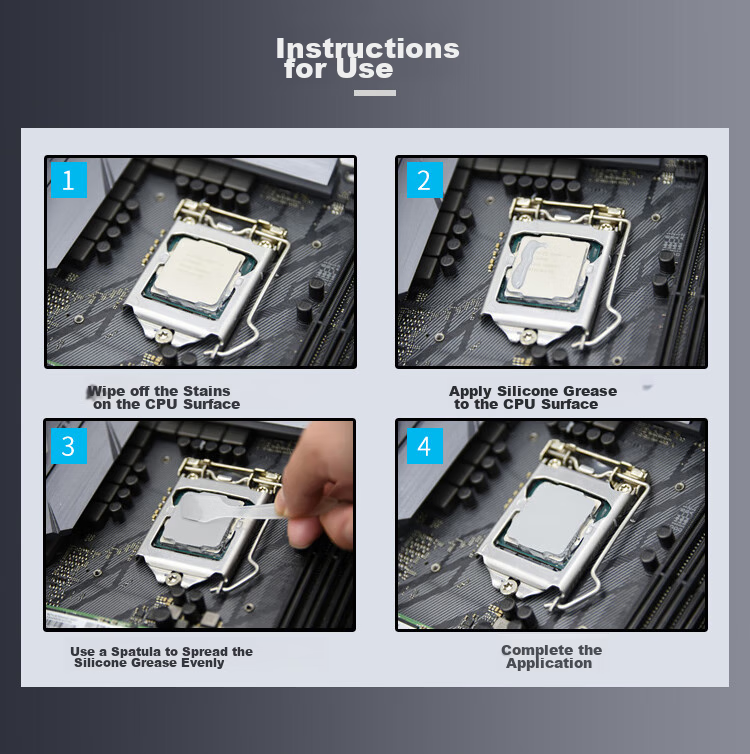 Instructions for Use

1

Wipe off the Stains on the CPU Surface

2

Apply Silicone Grease to the CPU Surface

3

Use a Spatula to Spread the Silicone Grease Evenly

4

Complete the Application