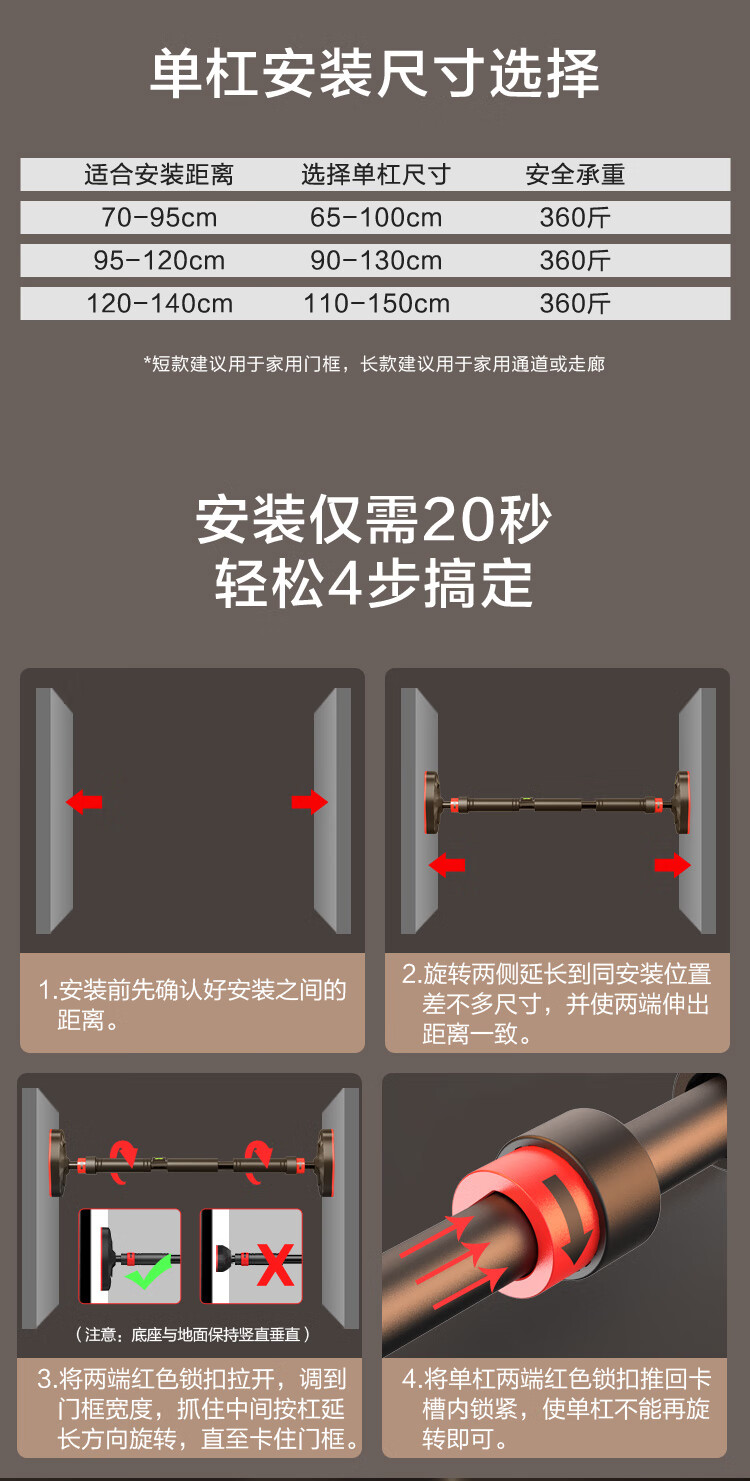 单杠安装尺寸选择

| 适合安装距离 | 选择单杠尺寸 | 安全承重 |
|---|---|---|
| 70-95cm | 65-100cm | 360斤 |
| 95-120cm | 90-130cm | 360斤 |
| 120-140cm | 110-150cm | 360斤 |

*短款建议用于家用门框，长款建议用于家用通道或走廊

安装仅需20秒
轻松4步搞定

1.安装前先确认好安装之间的距离。

2.旋转两侧延长到同安装位置差不多尺寸，并使两端伸出距离一致。

（注意：底座与地面保持竖直垂直）

3.将两端红色锁扣拉开，调到门框宽度，抓住中间按杠延长方向旋转，直至卡住门框。

4.将单杠两端红色锁扣推回卡槽内锁紧，使单杠不能再旋转即可。