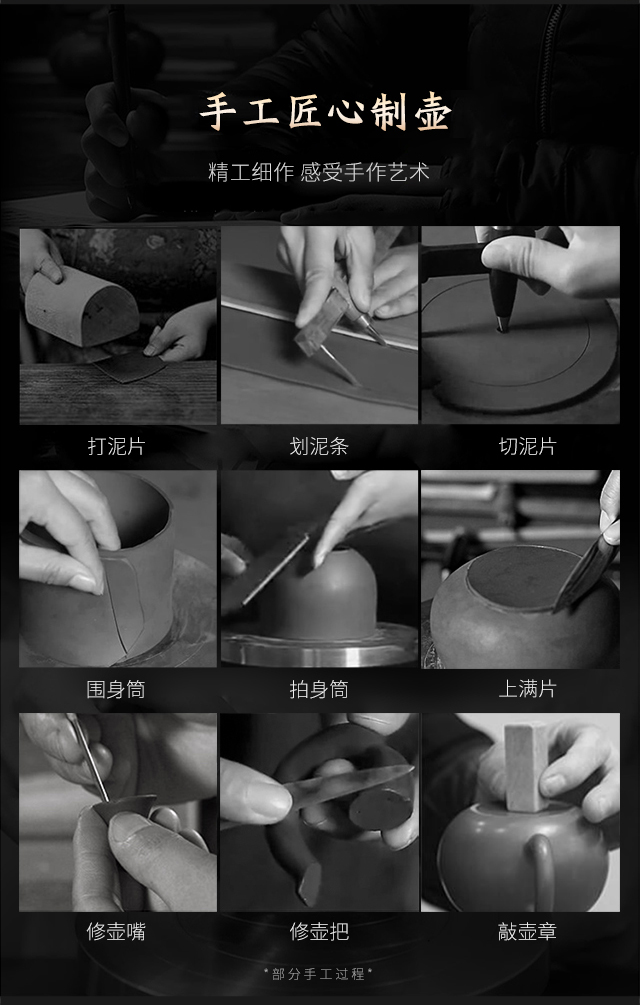 手工匠心制壶

精工细作 感受手作艺术

打泥片

划泥条

切泥片

围身筒

拍身筒

上满片

修壶嘴

修壶把

敲壶章

*部分手工过程*