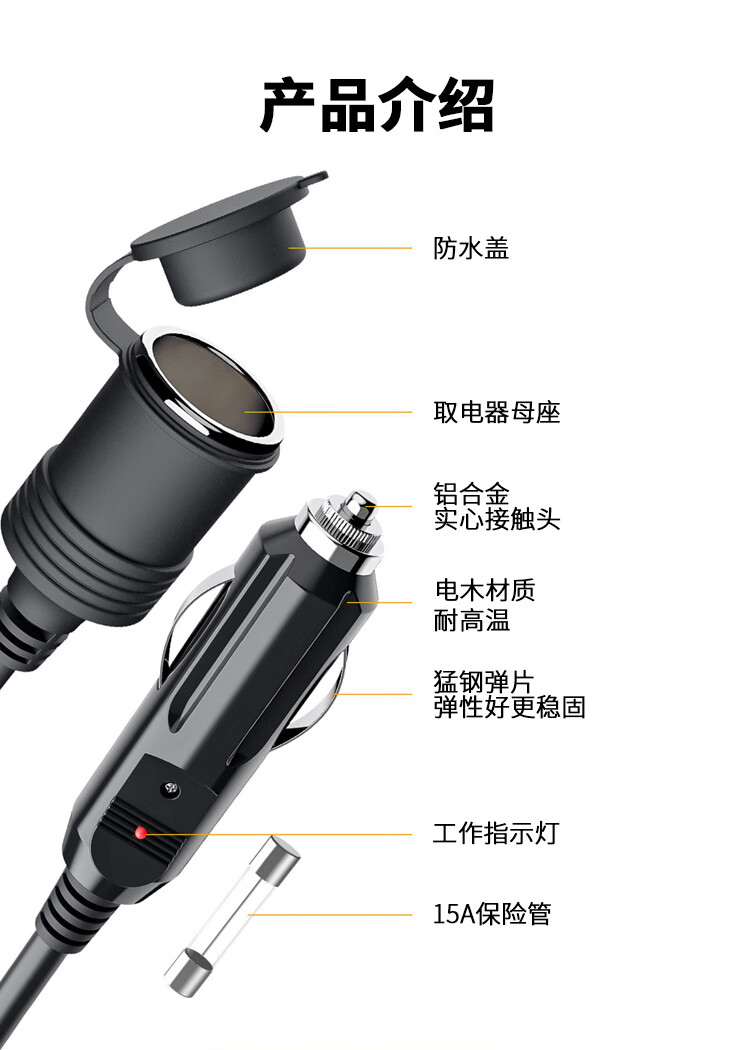 产品介绍

防水盖

取电器母座

铝合金
实心接触头

电木材质
耐高温

猛钢弹片
弹性好更稳固

工作指示灯

15A保险管