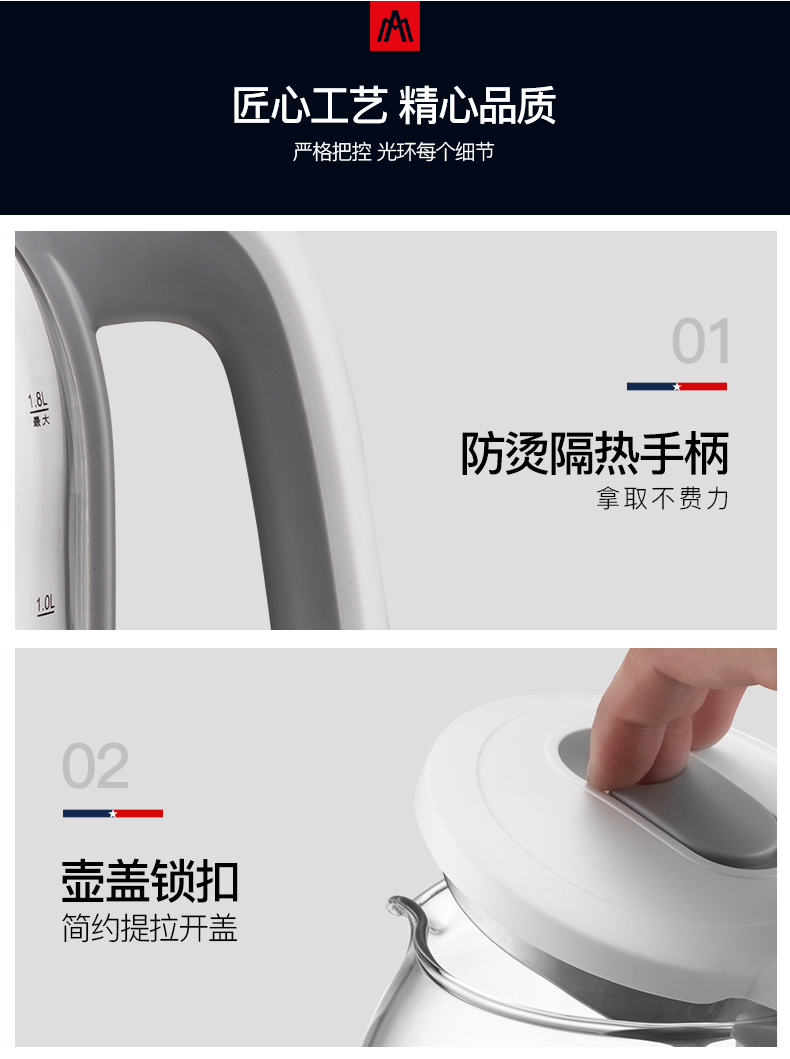 匠心工艺 精心品质

严格把控 光环每个细节

1.8L
最大

1.0L

01

防烫隔热手柄

拿取不费力

02

壶盖锁扣

简约提拉开盖