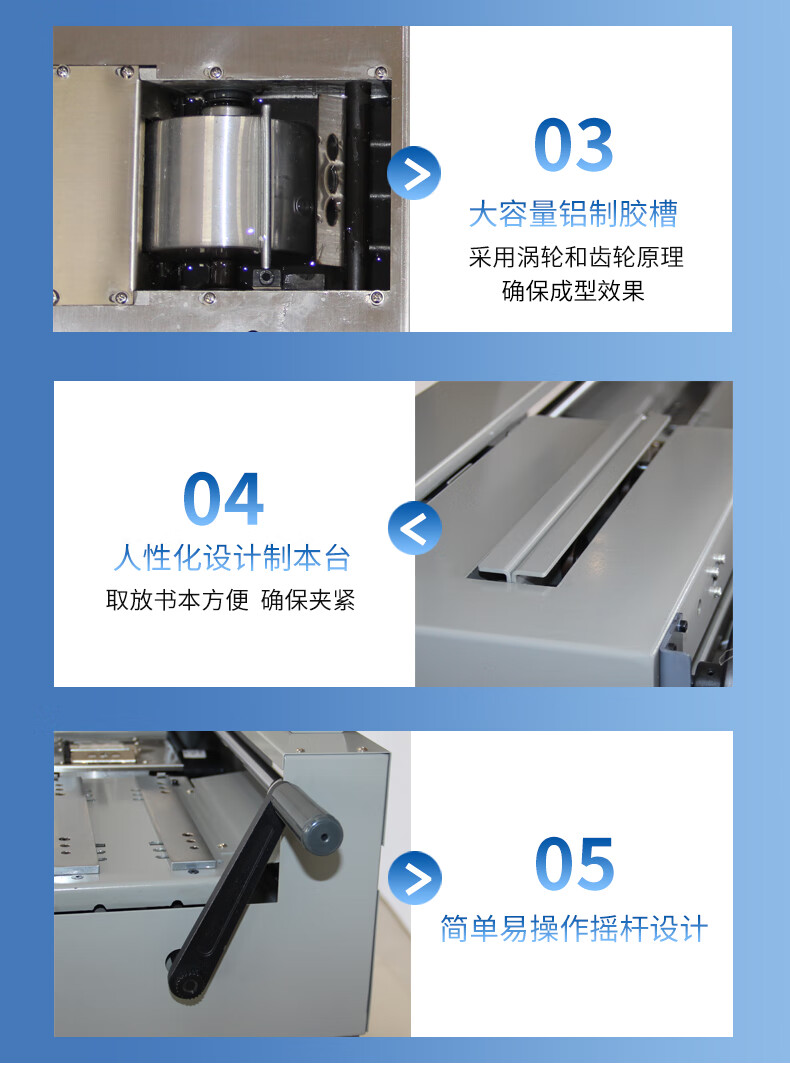 03

大容量铝制胶槽

采用涡轮和齿轮原理
确保成型效果

04

人性化设计制本台

取放书本方便 确保夹紧

05

简单易操作摇杆设计