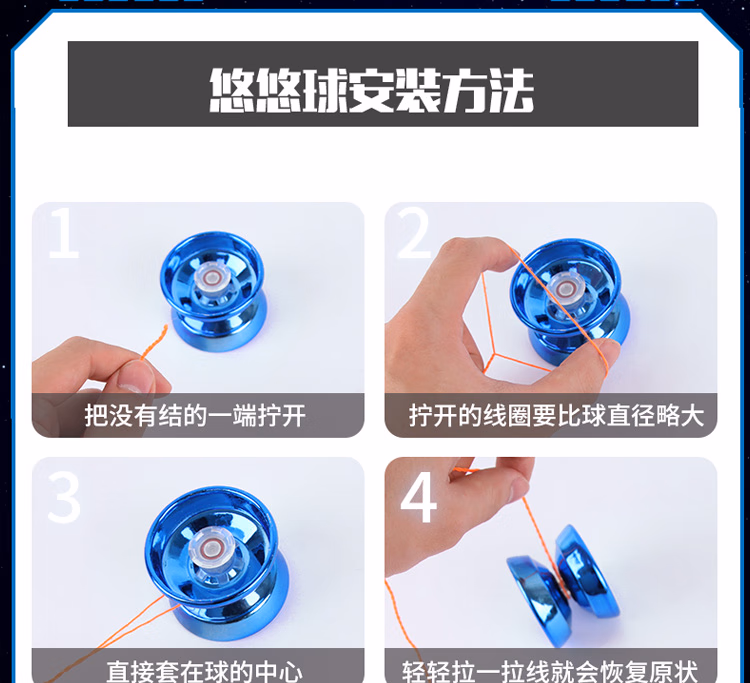 悠悠球安装方法

1
把没有结的一端拧开

2
拧开的线圈要比球直径略大

3
直接套在球的中心

4
轻轻拉一拉线就会恢复原状