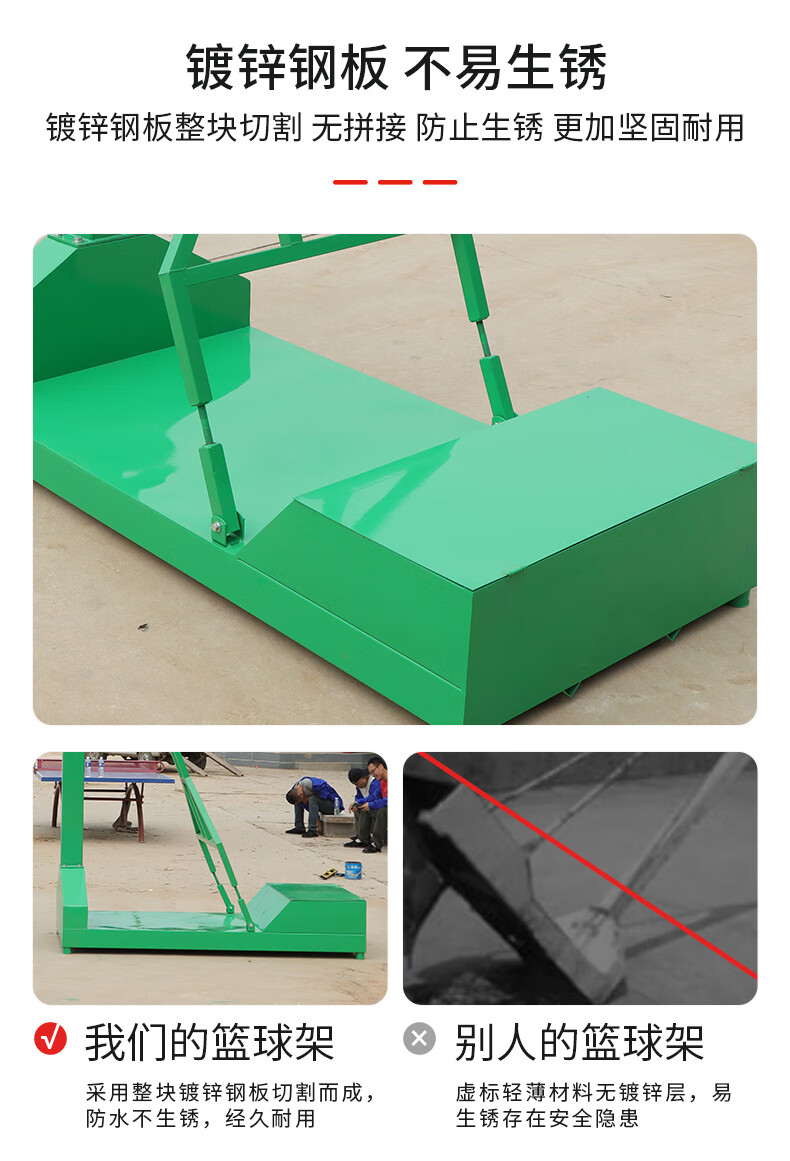 镀锌钢板 不易生锈

镀锌钢板整块切割 无拼接 防止生锈 更加坚固耐用

我们的篮球架

采用整块镀锌钢板切割而成，防水不生锈，经久耐用

别人的篮球架

虚标轻薄材料无镀锌层，易生锈存在安全隐患