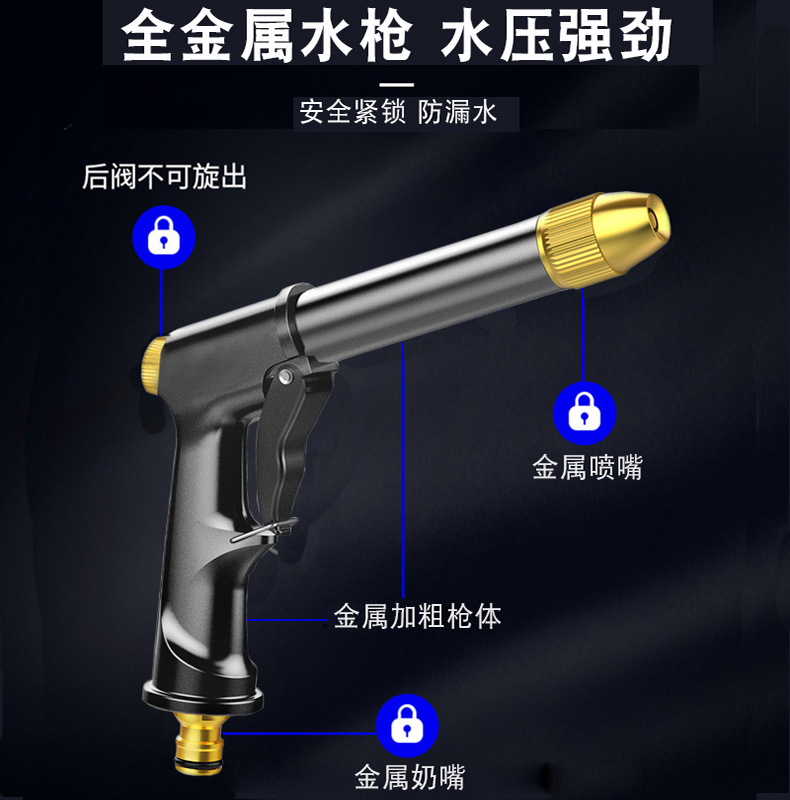 全金属水枪 水压强劲

安全紧锁 防漏水

后阀不可旋出

金属喷嘴

金属加粗枪体

金属奶嘴