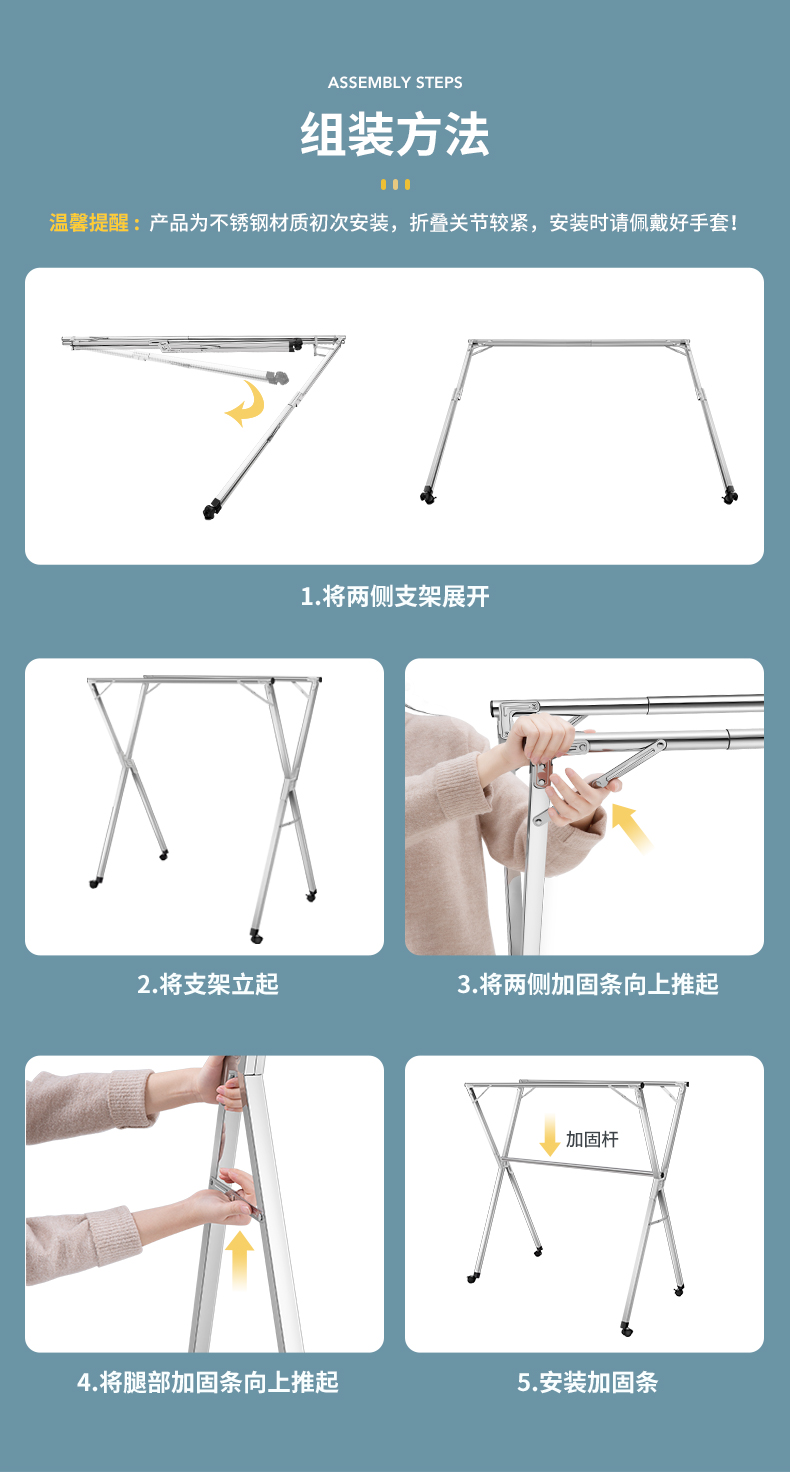 ASSEMBLY STEPS

组装方法

温馨提醒：产品为不锈钢材质初次安装，折叠关节较紧，安装时请佩戴好手套！

1.将两侧支架展开

2.将支架立起

3.将两侧加固条向上推起

4.将腿部加固条向上推起

加固杆

5.安装加固条