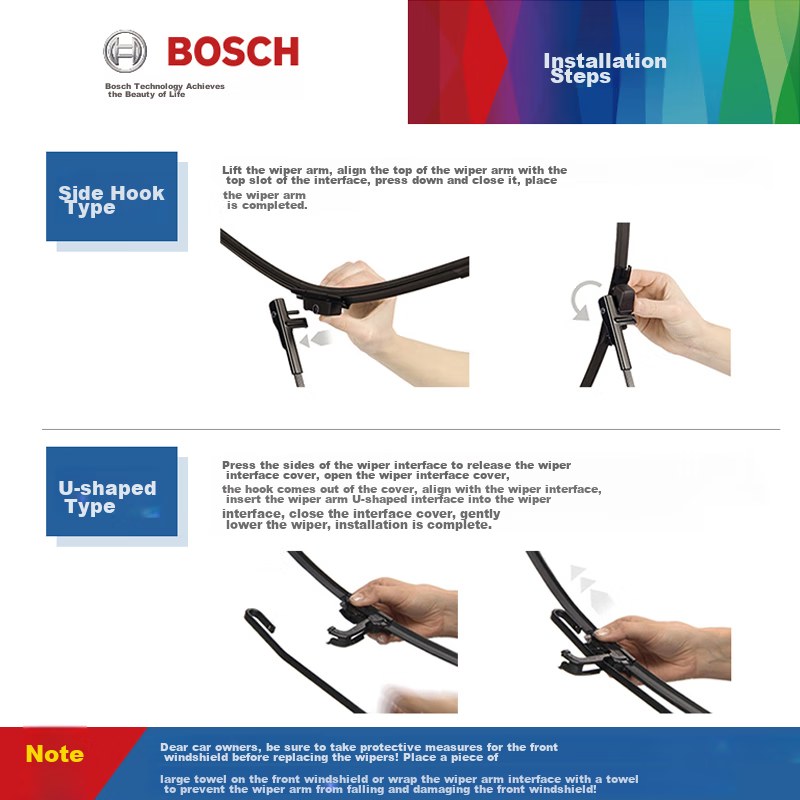 BOSCH

Bosch Technology Achieves the Beauty of Life

Installation Steps

Side Hook Type

Lift the wiper arm, align the top of the wiper arm with the top slot of the interface, press down and close it, place the wiper arm is completed.

U-shaped Type

Press the sides of the wiper interface to release the wiper interface cover, open the wiper interface cover, the hook comes out of the cover, align with the wiper interface, insert the wiper arm U-shaped interface into the wiper interface, close the interface cover, gently lower the wiper, installation is complete.

Note

Dear car owners, be sure to take protective measures for the front windshield before replacing the wipers! Place a piece of large towel on the front windshield or wrap the wiper arm interface with a towel to prevent the wiper arm from falling and damaging the front windshield!