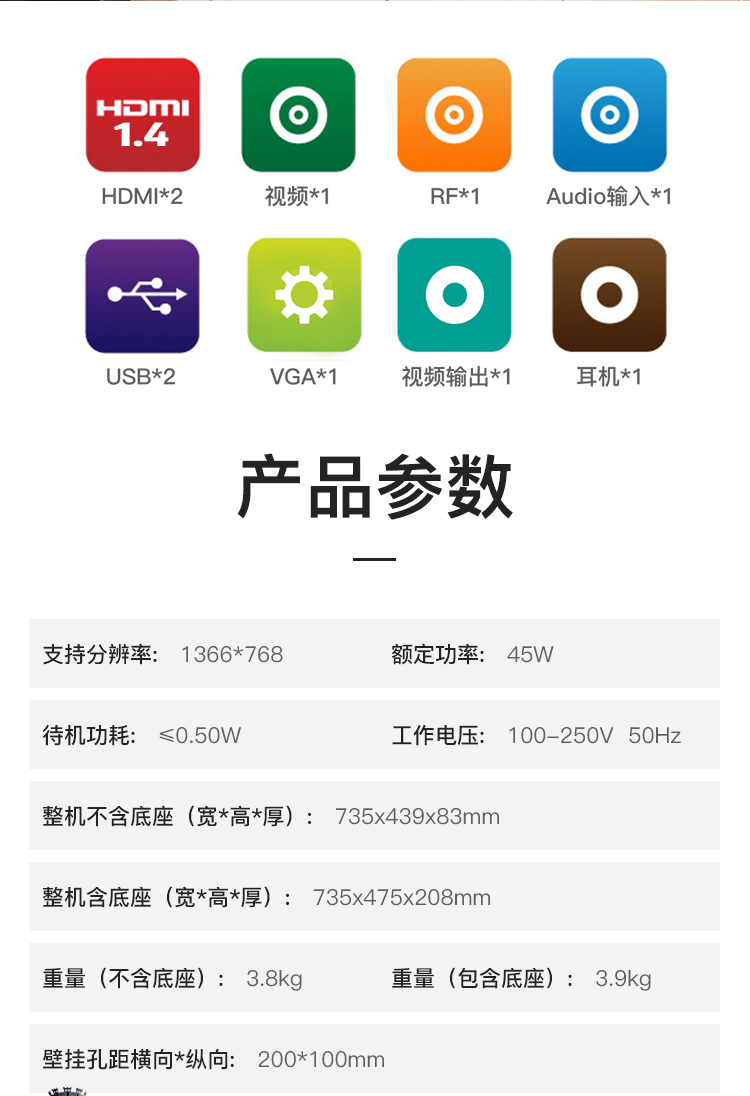 HDMI
1.4
HDMI*2

视频*1

RF*1

Audio输入*1

USB*2

VGA*1

视频输出*1

耳机*1

产品参数

支持分辨率: 1366*768 额定功率: 45W

待机功耗: ≤0.50W 工作电压: 100-250V 50Hz

整机不含底座（宽*高*厚）: 735x439x83mm

整机含底座（宽*高*厚）: 735x475x208mm

重量（不含底座）: 3.8kg 重量（包含底座）: 3.9kg

壁挂孔距横向*纵向: 200*100mm