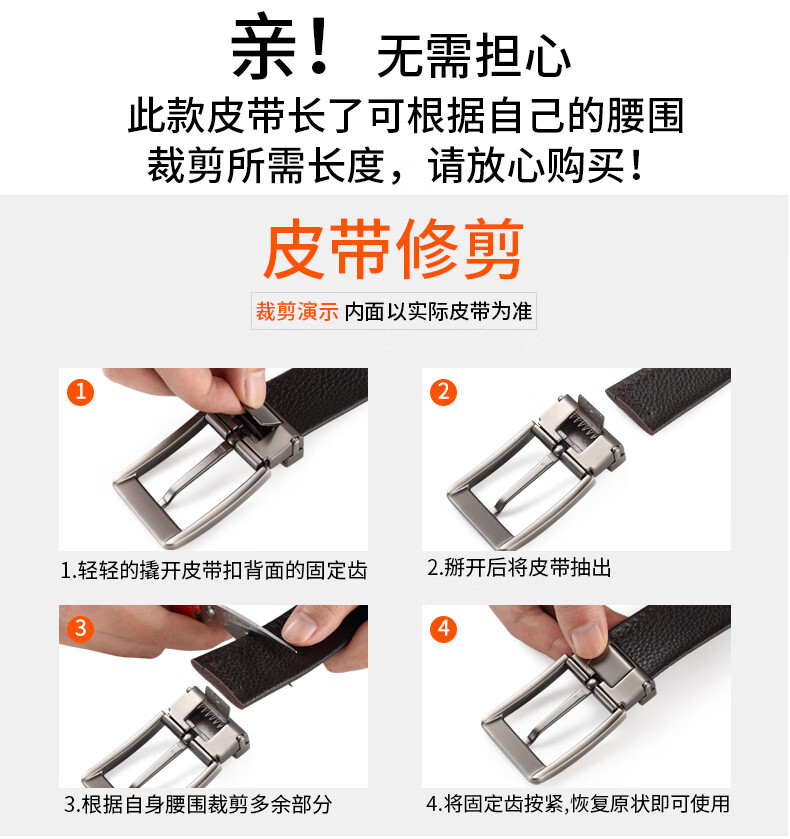 亲！ 无需担心

此款皮带长了可根据自己的腰围裁剪所需长度，请放心购买！

皮带修剪

裁剪演示 内面以实际皮带为准

1

1.轻轻的撬开皮带扣背面的固定齿

2

2.掰开后将皮带抽出

3

3.根据自身腰围裁剪多余部分

4

4.将固定齿按紧,恢复原状即可使用