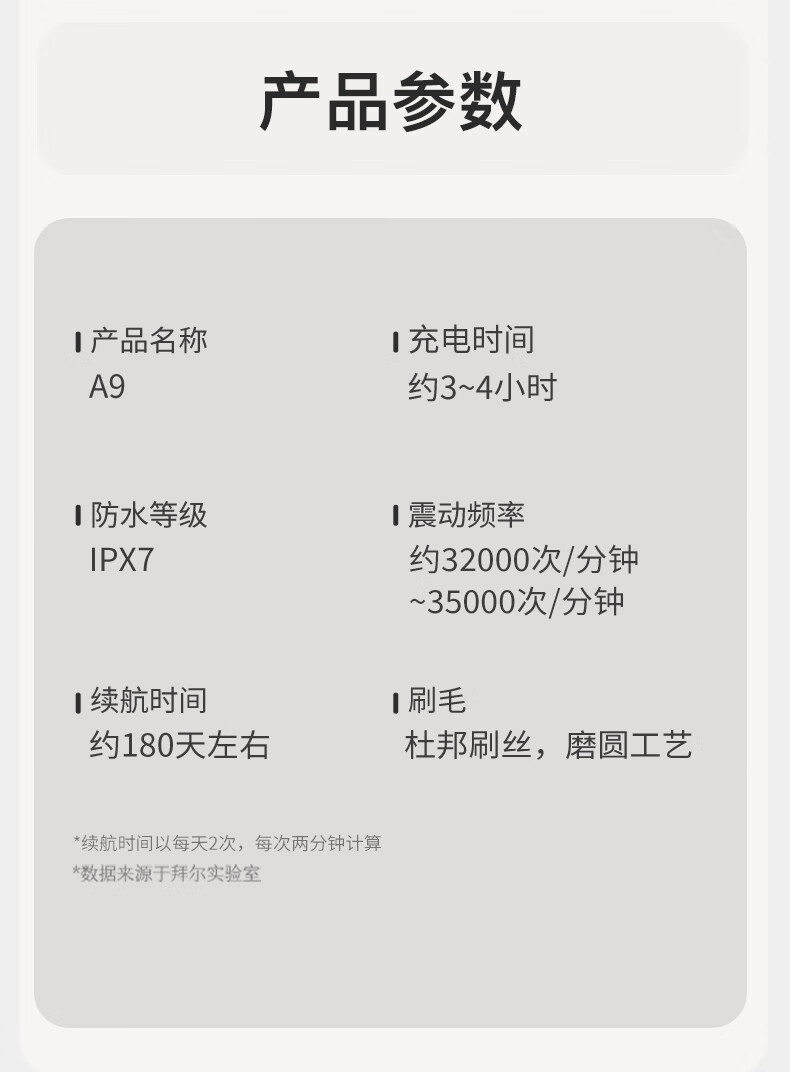 产品参数

产品名称
A9

防水等级
IPX7

续航时间
约180天左右

充电时间
约3~4小时

震动频率
约32000次/分钟
~35000次/分钟

刷毛
杜邦刷丝，磨圆工艺

*续航时间以每天2次，每次两分钟计算
*数据来源于拜尔实验室